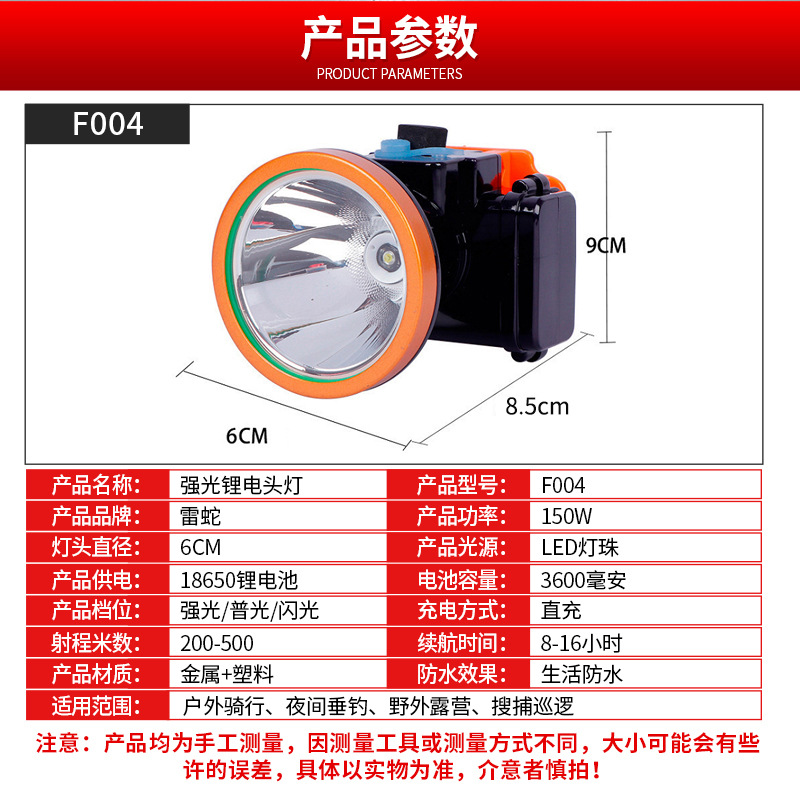 产品参数
PRODUCT PARAMETERS

F004

9CM

8.5cm

6CM

| 产品名称: | 强光锂电头灯 | 产品型号: | F004 |
|---|---|---|---|
| 产品品牌: | 雷蛇 | 产品功率: | 150W |
| 灯头直径: | 6CM | 产品光源: | LED灯珠 |
| 产品供电: | 18650锂电池 | 电池容量: | 3600毫安 |
| 产品档位: | 强光/普光/闪光 | 充电方式: | 直充 |
| 射程米数: | 200-500 | 续航时间: | 8-16小时 |
| 产品材质: | 金属+塑料 | 防水效果: | 生活防水 |
| 适用范围: | 户外骑行、夜间垂钓、野外露营、搜捕巡逻 | | |

注意：产品均为手工测量，因测量工具或测量方式不同，大小可能会有些许的误差，具体以实物为准，介意者慎拍！