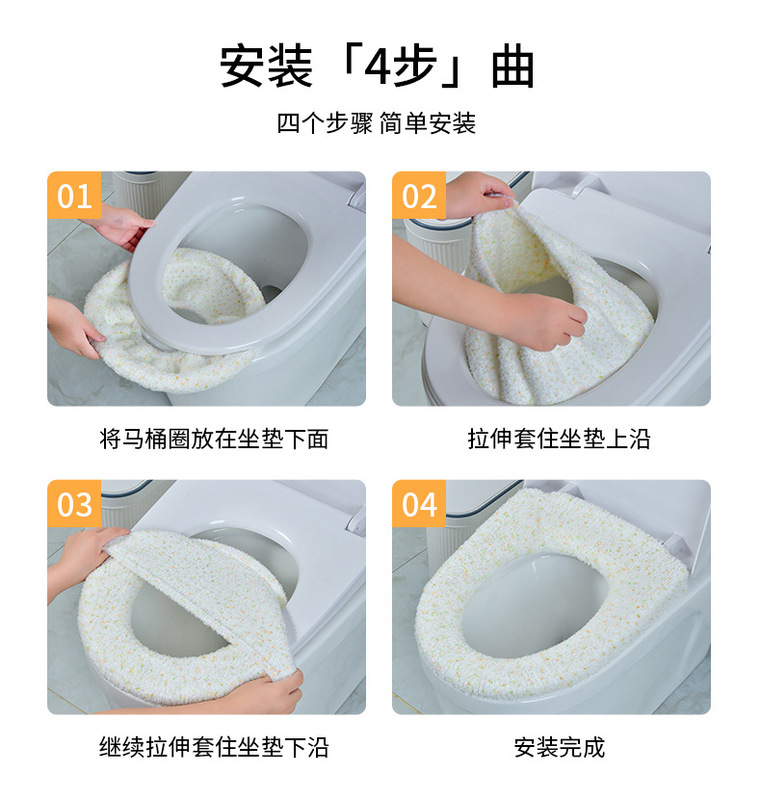 安装「4步」曲

四个步骤 简单安装

01

将马桶圈放在坐垫下面

02

拉伸套住坐垫上沿

03

继续拉伸套住坐垫下沿

04

安装完成