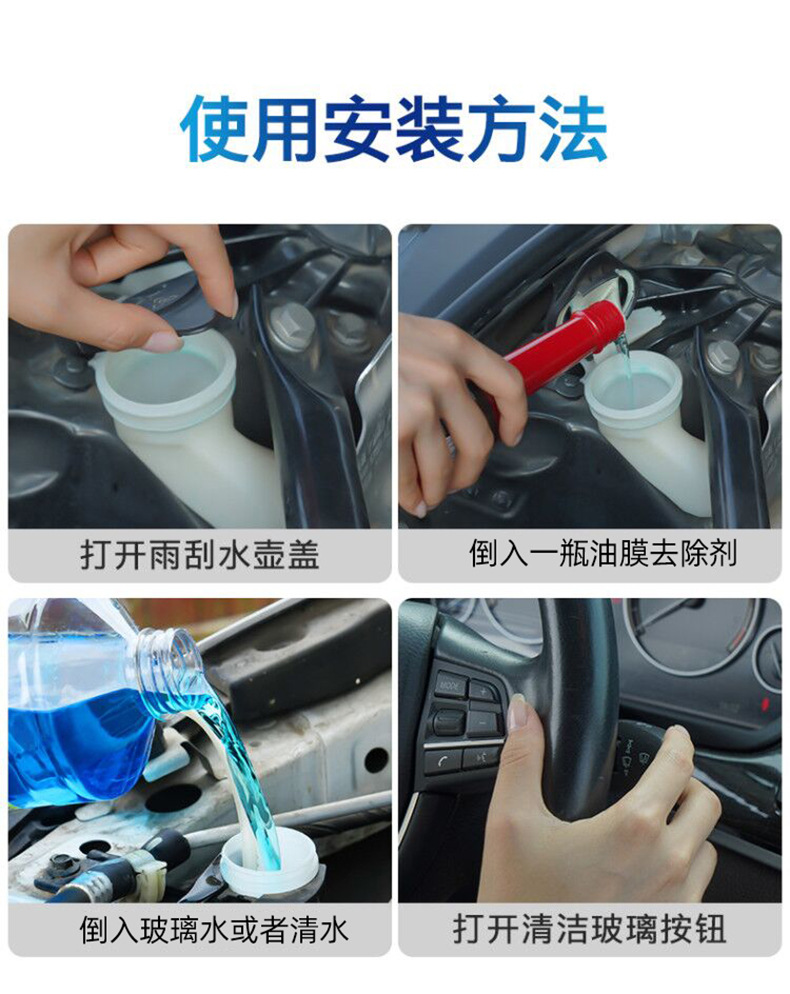 使用安装方法

打开雨刮水壶盖

倒入一瓶油膜去除剂

倒入玻璃水或者清水

打开清洁玻璃按钮