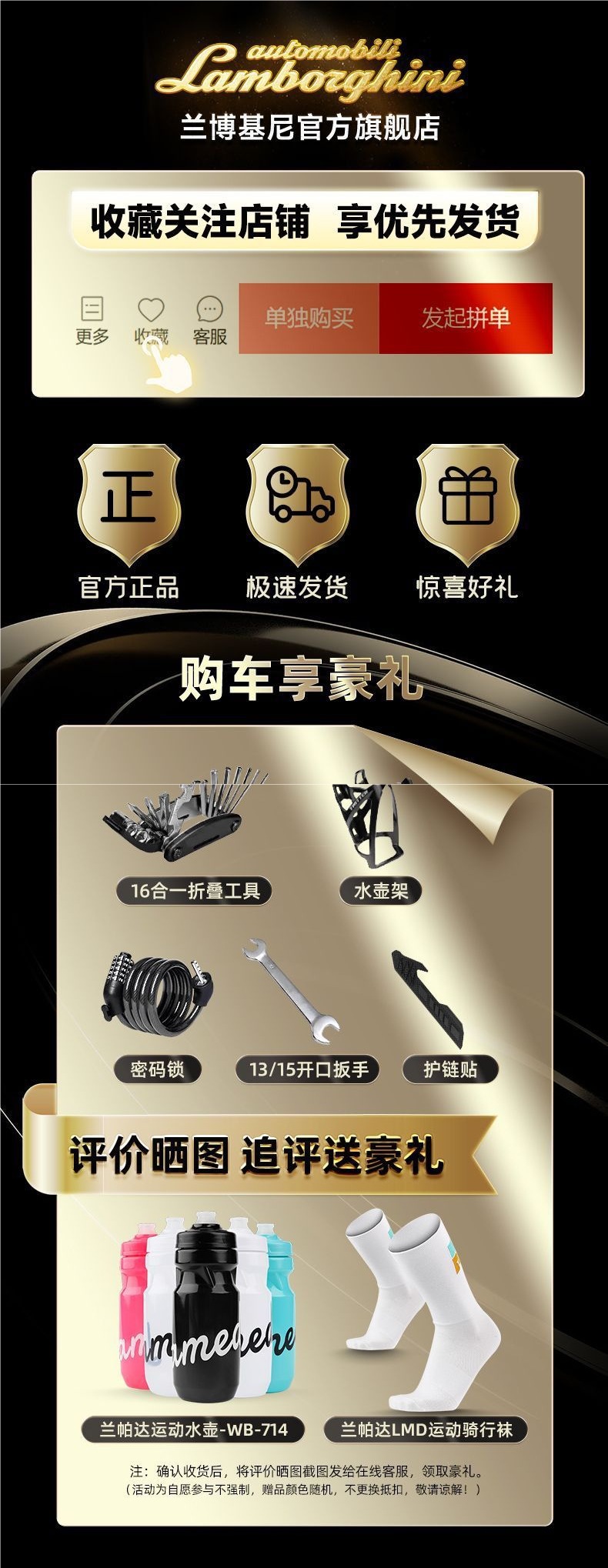 automobili
Lamborghini
兰博基尼官方旗舰店

收藏关注店铺 享优先发货

更多 收藏 客服 单独购买 发起拼单

正
官方正品 极速发货 惊喜好礼

购车享豪礼

16合一折叠工具
水壶架
密码锁
13/15开口扳手
护链贴

评价晒图 追评送豪礼

兰帕达运动水壶-WB-714
兰帕达LMD运动骑行袜

注：确认收货后，将评价晒图截图发给在线客服，领取豪礼。
（活动为自愿参与不强制，赠品颜色随机，不更换抵扣，敬请谅解！）