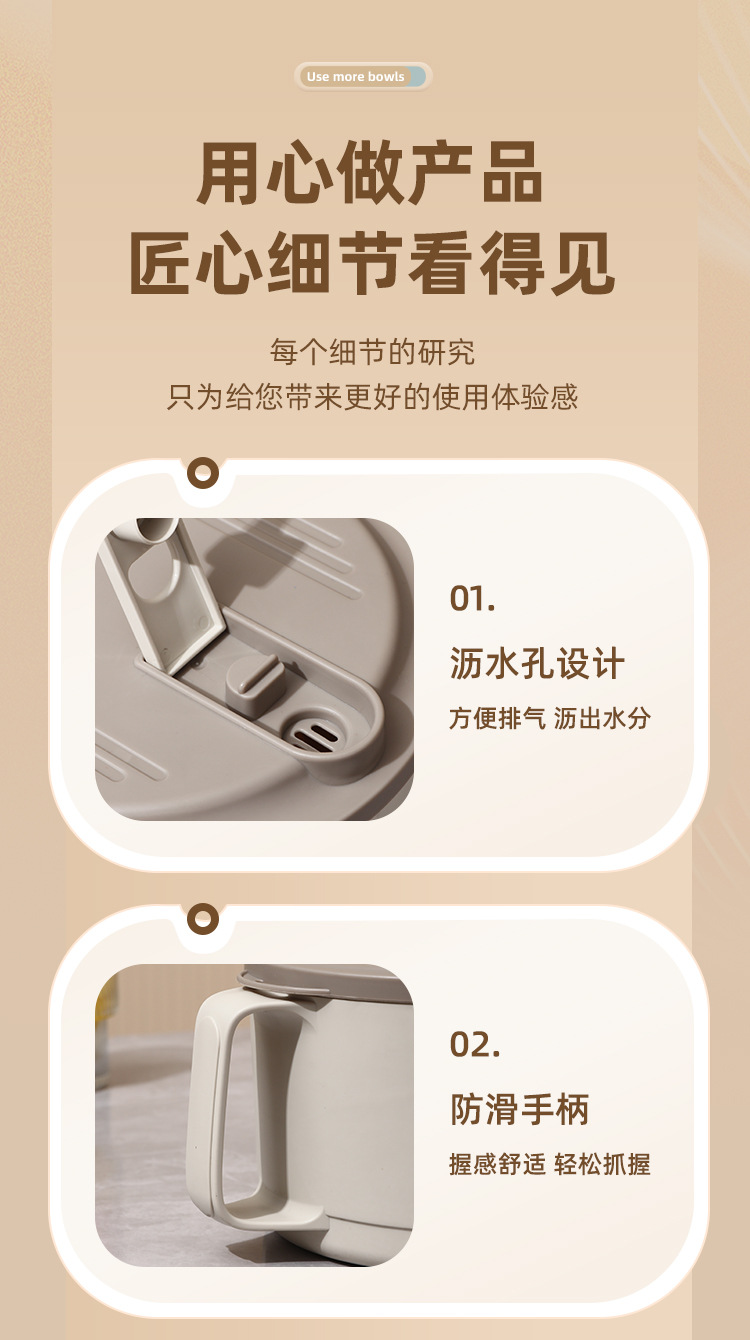 Use more bowls

用心做产品
匠心细节看得见

每个细节的研究
只为给您带来更好的使用体验感

01.
沥水孔设计
方便排气 沥出水分

02.
防滑手柄
握感舒适 轻松抓握