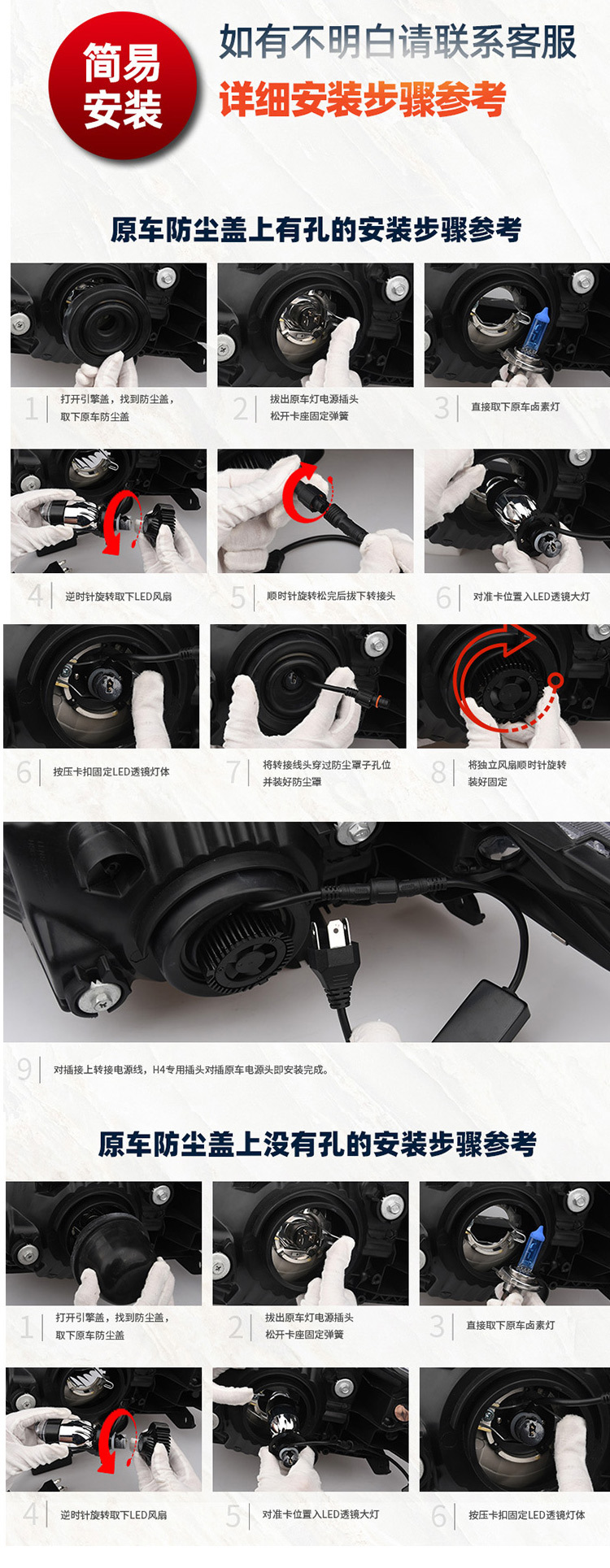 简易安装

如有不明白请联系客服
详细安装步骤参考

原车防尘盖上有孔的安装步骤参考

1 打开引擎盖，找到防尘盖，取下原车防尘盖

2 拔出原车灯电源插头 松开卡座固定弹簧

3 直接取下原车卤素灯

4 逆时针旋转取下LED风扇

5 顺时针旋转松完后拔下转接头

6 对准卡位置入LED透镜大灯

6 按压卡扣固定LED透镜灯体

7 将转接线头穿过防尘罩子孔位并装好防尘罩

8 将独立风扇顺时针旋转装好固定

9 对插接上转接电源线，H4专用插头对插原车电源头即安装完成。

原车防尘盖上没有孔的安装步骤参考

1 打开引擎盖，找到防尘盖，取下原车防尘盖

2 拔出原车灯电源插头 松开卡座固定弹簧

3 直接取下原车卤素灯

4 逆时针旋转取下LED风扇

5 对准卡位置入LED透镜大灯

6 按压卡扣固定LED透镜灯体