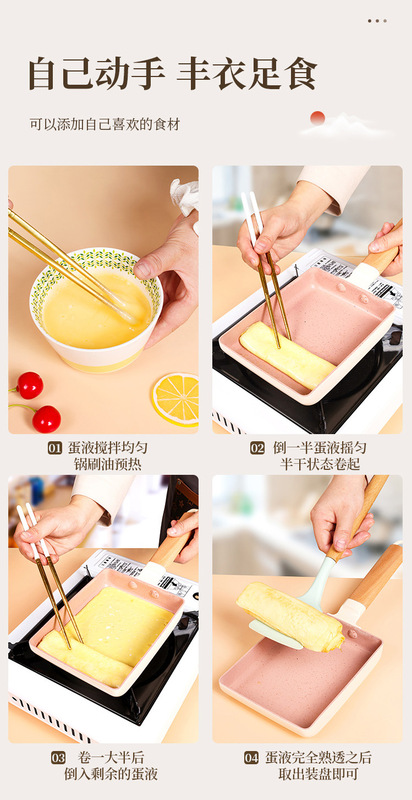 自己动手 丰衣足食

可以添加自己喜欢的食材

01 蛋液搅拌均匀
锅刷油预热

02 倒一半蛋液摇匀
半干状态卷起

03 卷一大半后
倒入剩余的蛋液

04 蛋液完全熟透之后
取出装盘即可