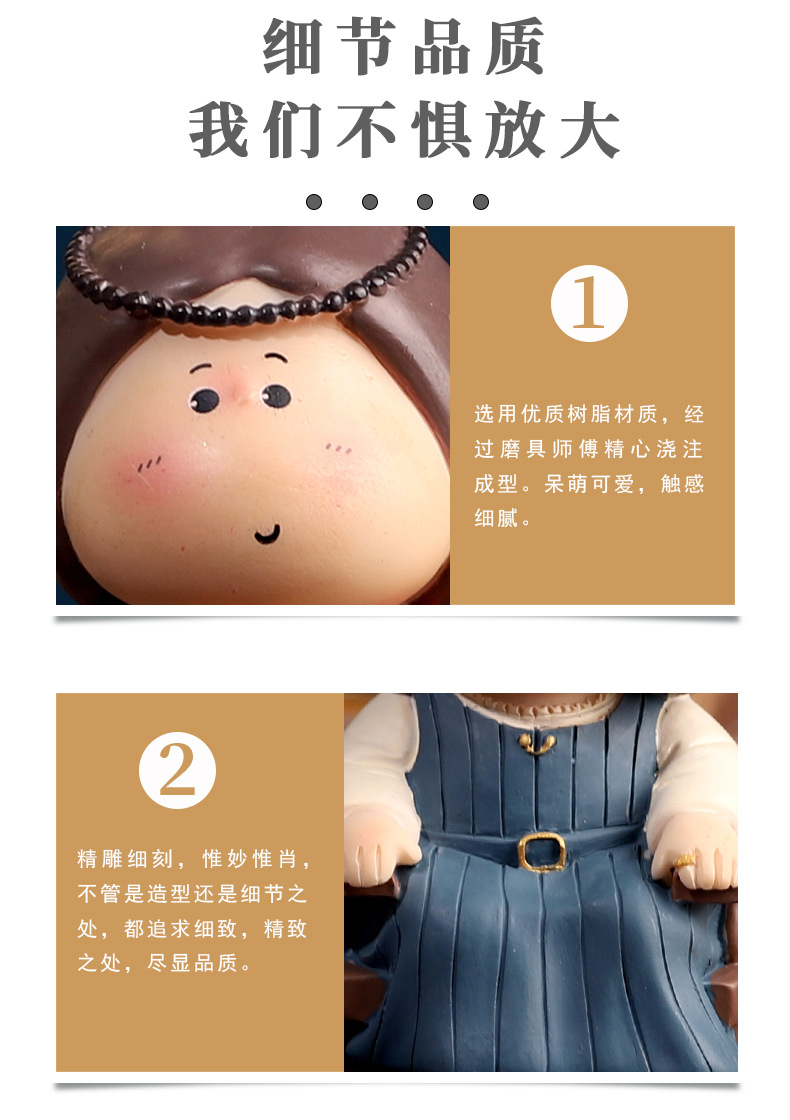 细节品质
我们不惧放大

1

选用优质树脂材质，经过磨具师傅精心浇注成型。呆萌可爱，触感细腻。

2

精雕细刻，惟妙惟肖，不管是造型还是细节之处，都追求细致，精致之处，尽显品质。