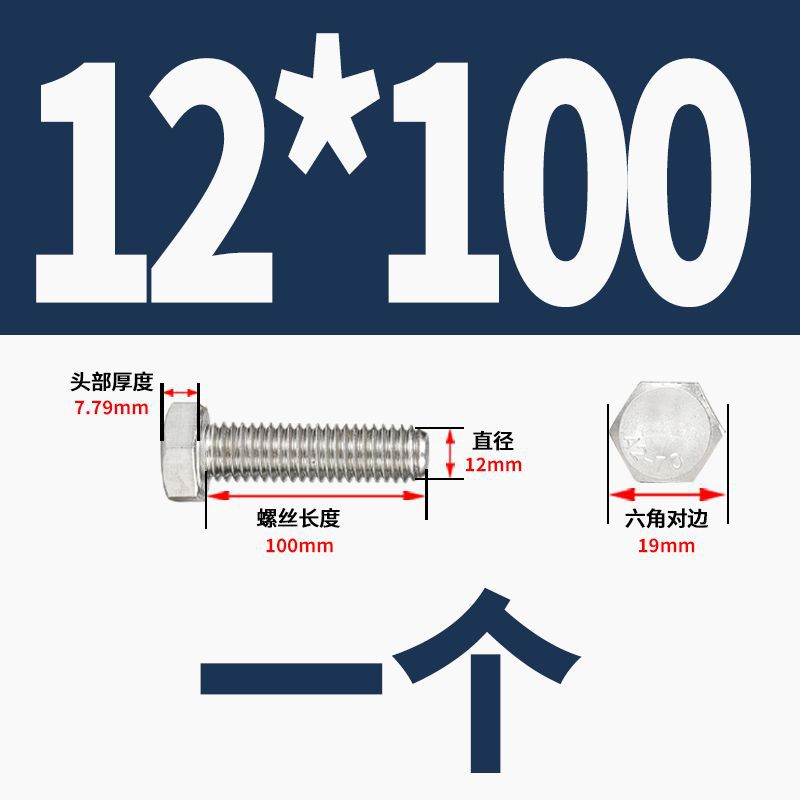 12*100

头部厚度
7.79mm

直径
12mm

螺丝长度
100mm

A2-70

六角对边
19mm

一个