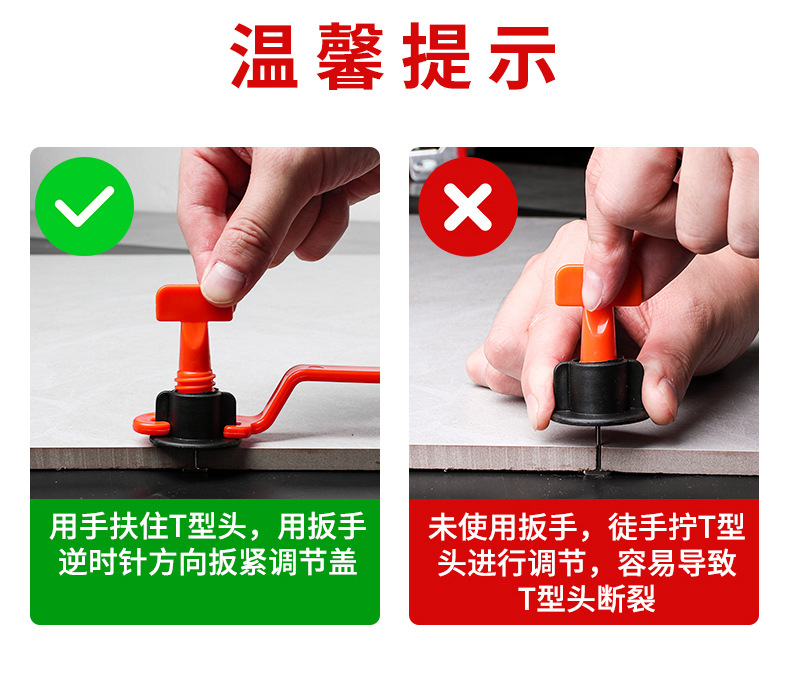 温馨提示

用手扶住T型头，用扳手逆时针方向扳紧调节盖

未使用扳手，徒手拧T型头进行调节，容易导致T型头断裂