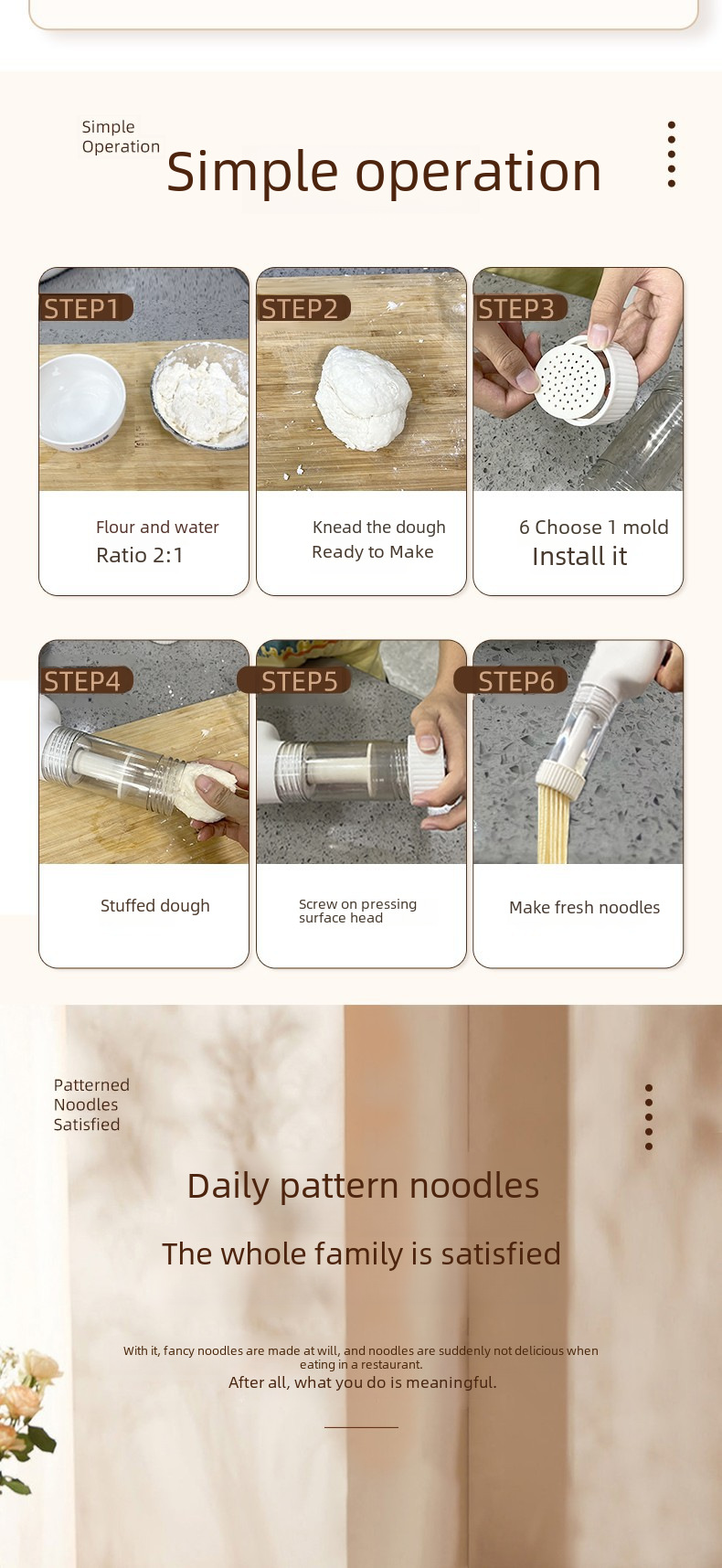 Simple Operation

Simple operation

STEP1

Flour and water
Ratio 2:1

STEP2

Knead the dough
Ready to Make

STEP3

6 Choose 1 mold
Install it

STEP4

Stuffed dough

STEP5

Screw on pressing surface head

STEP6

Make fresh noodles

Patterned Noodles Satisfied

Daily pattern noodles

The whole family is satisfied

With it, fancy noodles are made at will, and noodles are suddenly not delicious when eating in a restaurant.
After all, what you do is meaningful.