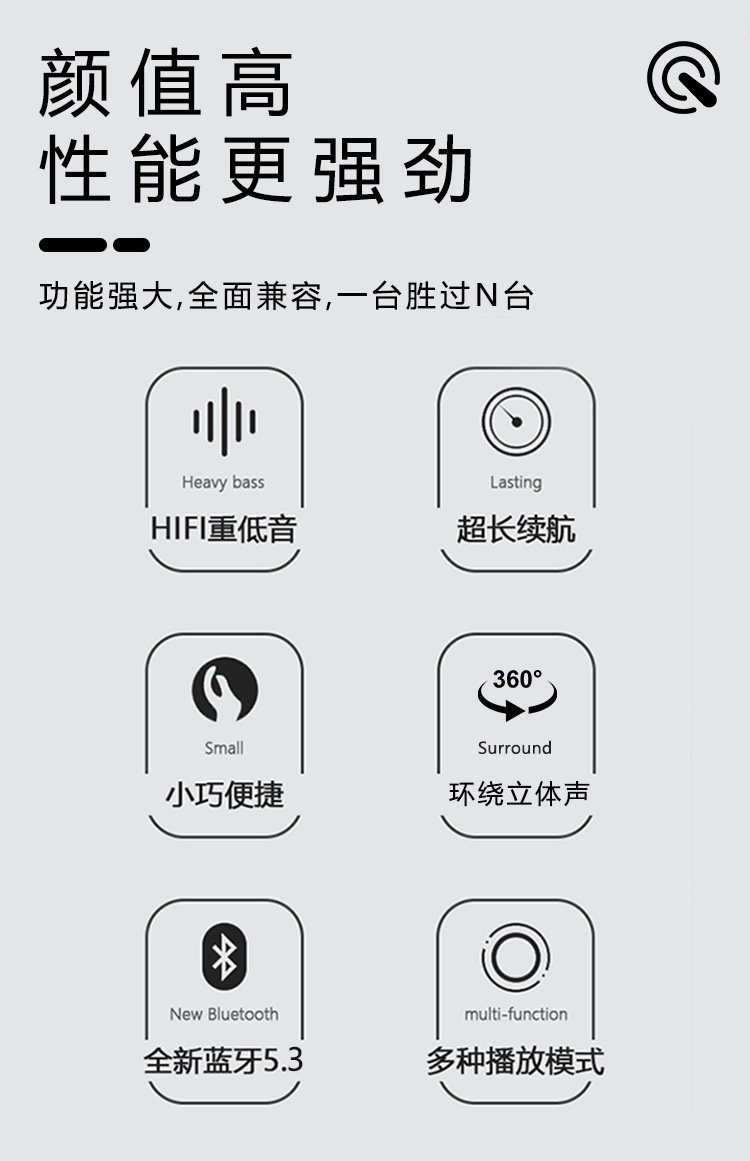 颜值高
性能更强劲

功能强大,全面兼容,一台胜过N台

Heavy bass
HIFI重低音

Lasting
超长续航

Small
小巧便捷

360°
Surround
环绕立体声

New Bluetooth
全新蓝牙5.3

multi-function
多种播放模式