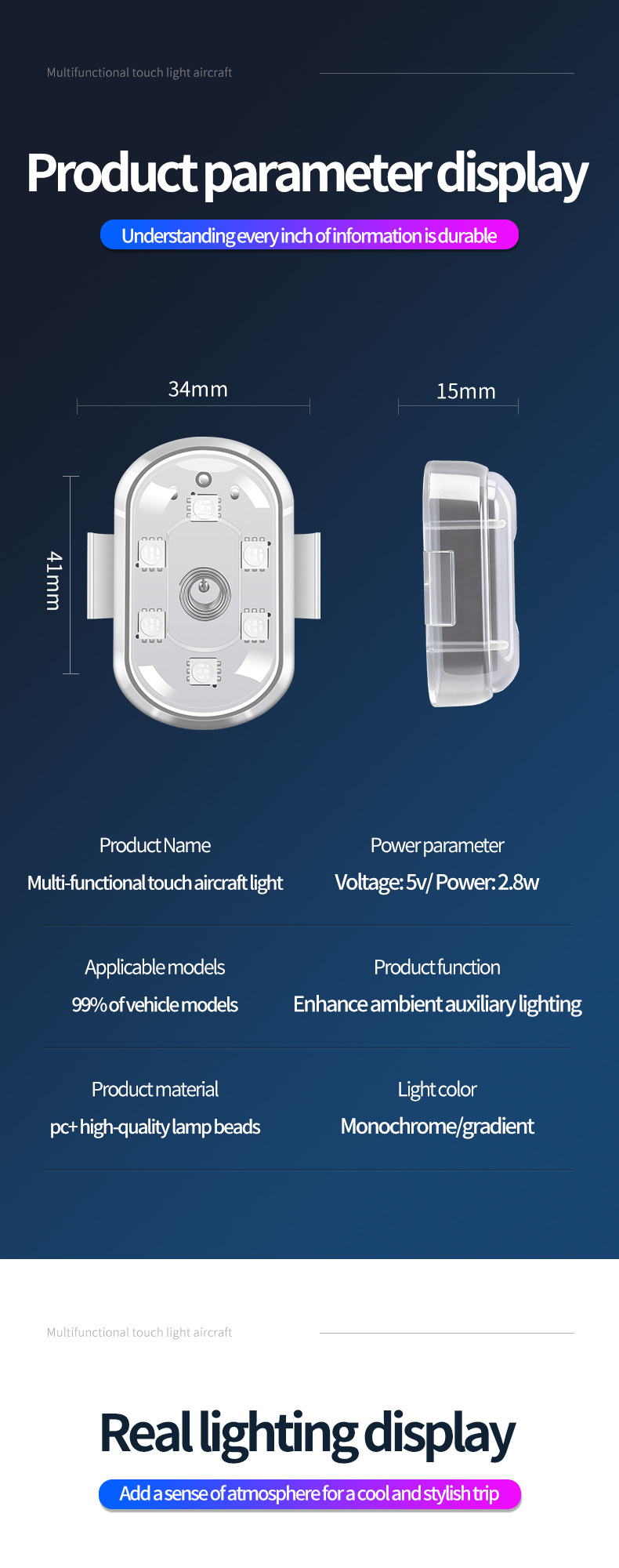 Multifunctional touch light aircraft

Product parameter display

Understanding every inch of information is durable

34mm

15mm

41mm

Product Name
Multi-functional touch aircraft light

Power parameter
Voltage: 5v/ Power: 2.8w

Applicable models
99% of vehicle models

Product function
Enhance ambient auxiliary lighting

Product material
pc+ high-quality lamp beads

Light color
Monochrome/gradient

Multifunctional touch light aircraft

Real lighting display

Add a sense of atmosphere for a cool and stylish trip