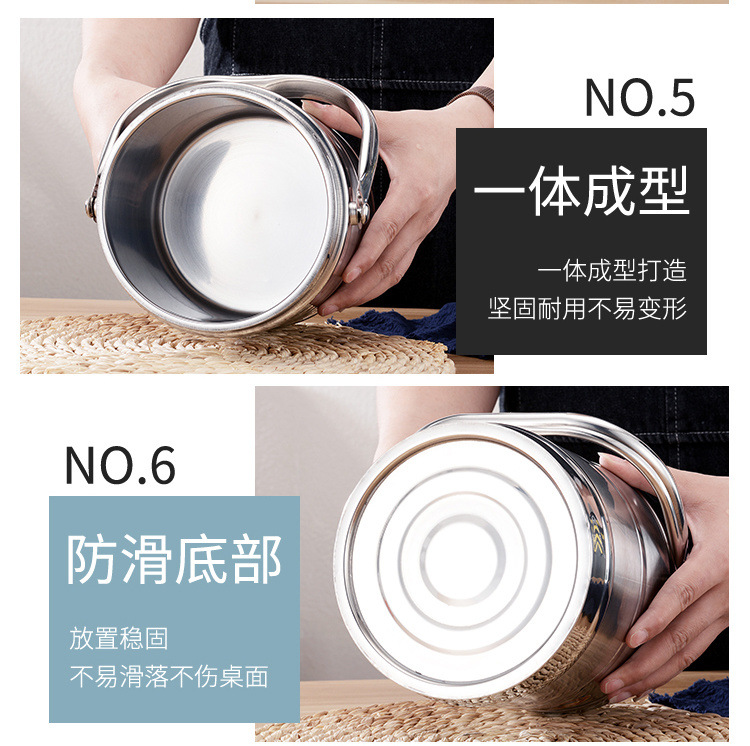 NO.5

一体成型

一体成型打造
坚固耐用不易变形

NO.6

防滑底部

放置稳固
不易滑落不伤桌面