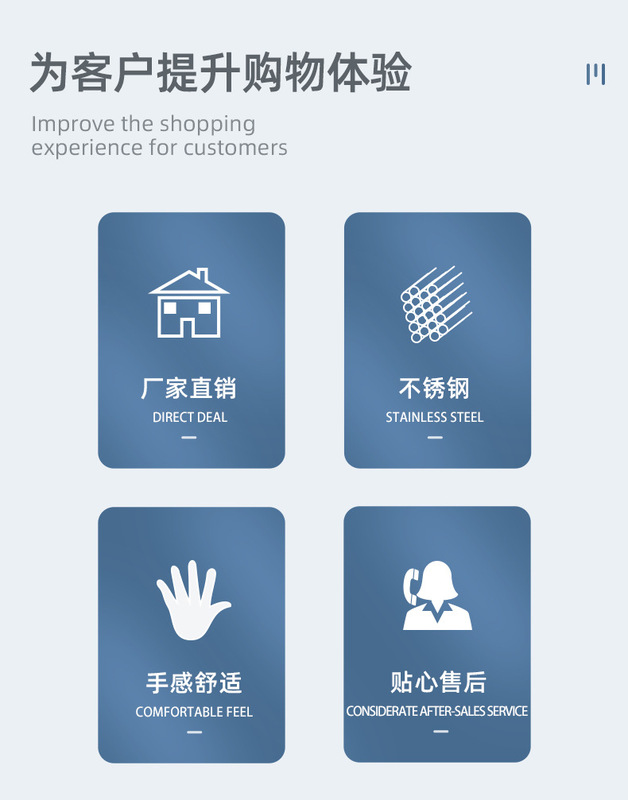 为客户提升购物体验

Improve the shopping experience for customers

厂家直销
DIRECT DEAL

不锈钢
STAINLESS STEEL

手感舒适
COMFORTABLE FEEL

贴心售后
CONSIDERATE AFTER-SALES SERVICE