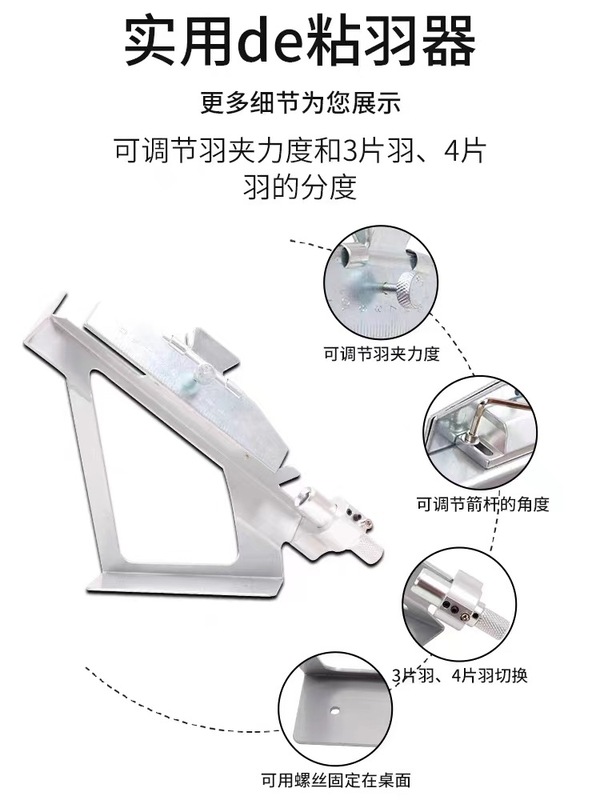 实用de粘羽器

更多细节为您展示

可调节羽夹力度和3片羽、4片羽的分度

可调节羽夹力度

可调节箭杆的角度

3片羽、4片羽切换

可用螺丝固定在桌面