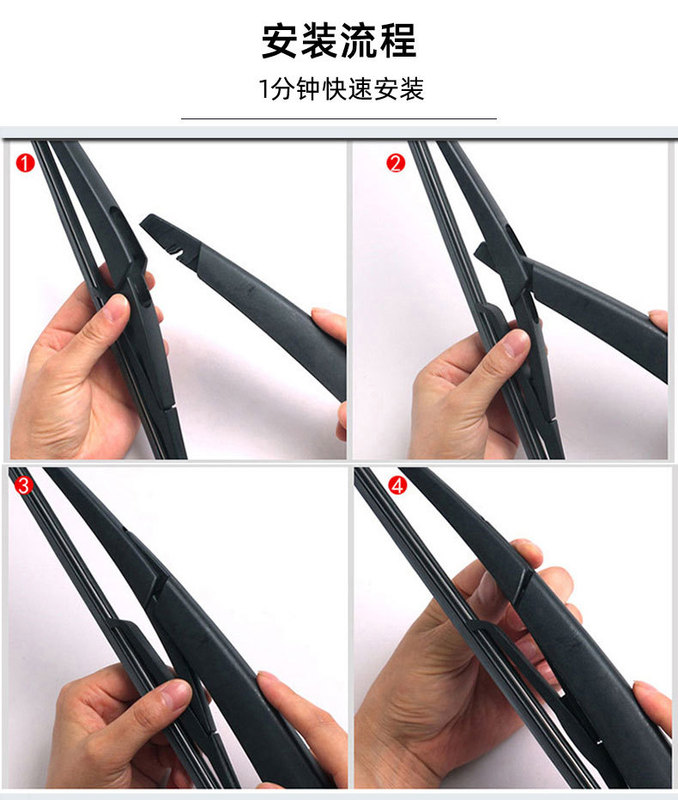 安装流程

1分钟快速安装

1

2

3

4