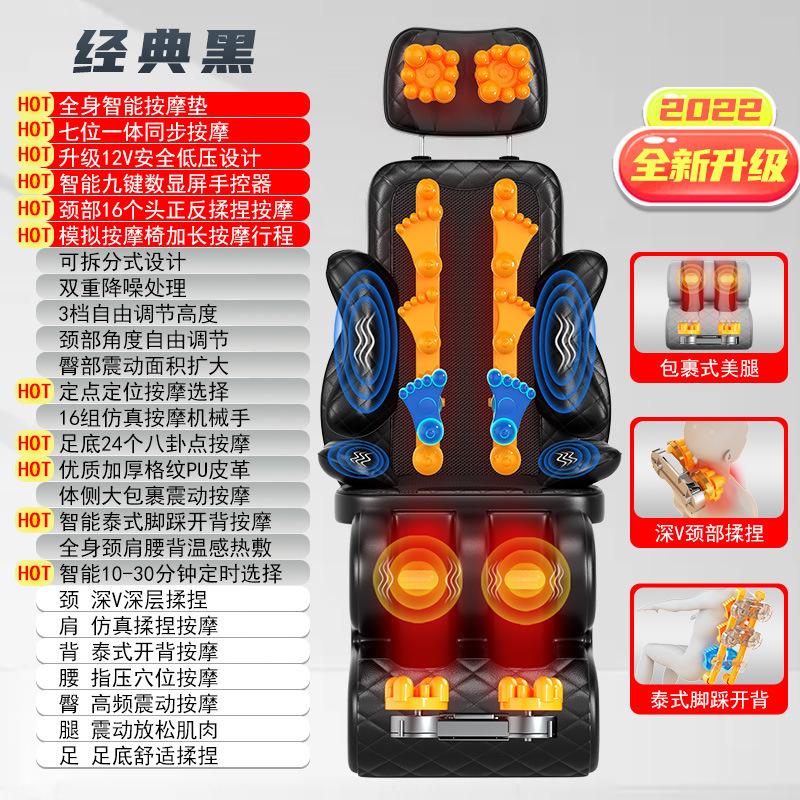 经典黑

HOT 全身智能按摩垫
HOT 七位一体同步按摩
HOT 升级12V安全低压设计
HOT 智能九键数显屏手控器
HOT 颈部16个头正反揉捏按摩
HOT 模拟按摩椅加长按摩行程
可拆分式设计
双重降噪处理
3档自由调节高度
颈部角度自由调节
臀部震动面积扩大
HOT 定点定位按摩选择
16组仿真按摩机械手
HOT 足底24个八卦点按摩
HOT 优质加厚格纹PU皮革
体侧大包裹震动按摩
HOT 智能泰式脚踩开背按摩
全身颈肩腰背温感热敷
HOT 智能10-30分钟定时选择
颈 深V深层揉捏
肩 仿真揉捏按摩
背 泰式开背按摩
腰 指压穴位按摩
臀 高频震动按摩
腿 震动放松肌肉
足 足底舒适揉捏

2022
全新升级

包裹式美腿

深V颈部揉捏

泰式脚踩开背