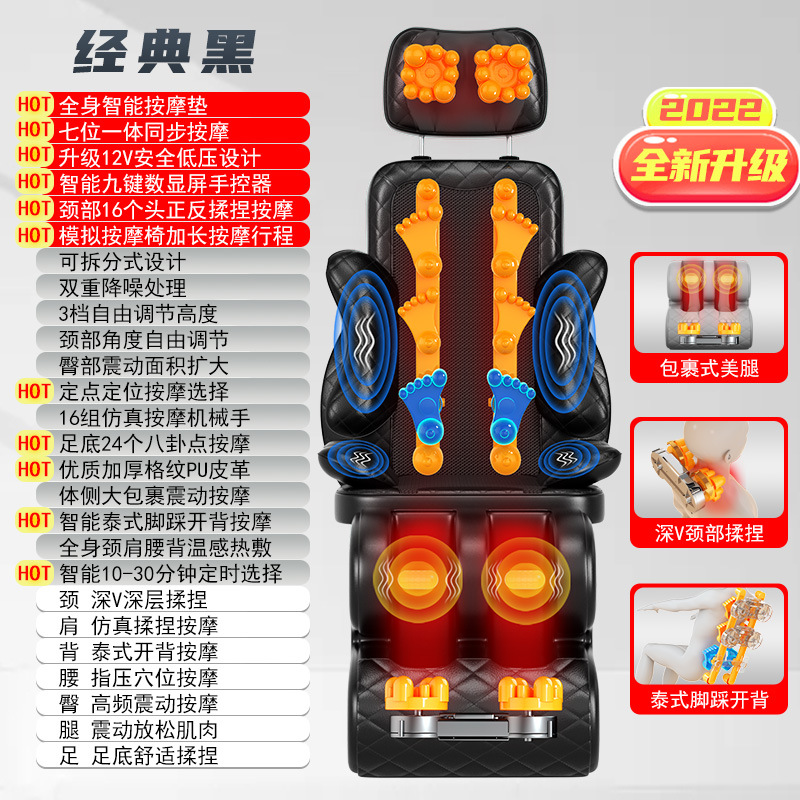 经典黑

HOT 全身智能按摩垫
HOT 七位一体同步按摩
HOT 升级12V安全低压设计
HOT 智能九键数显屏手控器
HOT 颈部16个头正反揉捏按摩
HOT 模拟按摩椅加长按摩行程
可拆分式设计
双重降噪处理
3档自由调节高度
颈部角度自由调节
臀部震动面积扩大
HOT 定点定位按摩选择
16组仿真按摩机械手
HOT 足底24个八卦点按摩
HOT 优质加厚格纹PU皮革
体侧大包裹震动按摩
HOT 智能泰式脚踩开背按摩
全身颈肩腰背温感热敷
HOT 智能10-30分钟定时选择
颈 深V深层揉捏
肩 仿真揉捏按摩
背 泰式开背按摩
腰 指压穴位按摩
臀 高频震动按摩
腿 震动放松肌肉
足 足底舒适揉捏

2022
全新升级

包裹式美腿

深V颈部揉捏

泰式脚踩开背