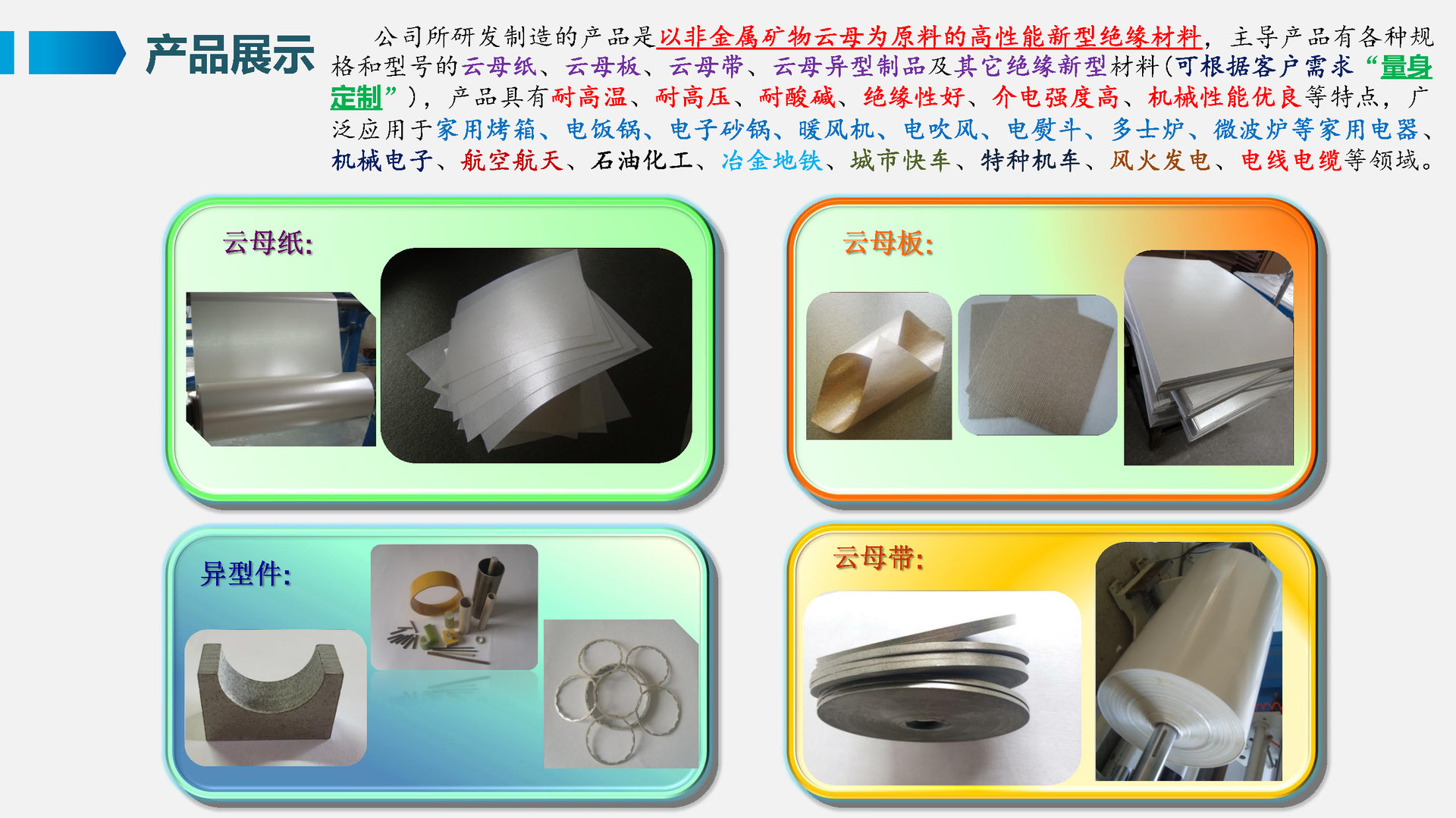 产品展示

公司所研发制造的产品是以非金属矿物云母为原料的高性能新型绝缘材料，主导产品有各种规格和型号的云母纸、云母板、云母带、云母异型制品及其它绝缘新型材料(可根据客户需求“量身定制”)，产品具有耐高温、耐高压、耐酸碱、绝缘性好、介电强度高、机械性能优良等特点，广泛应用于家用烤箱、电饭锅、电子砂锅、暖风机、电吹风、电熨斗、多士炉、微波炉等家用电器、机械电子、航空航天、石油化工、冶金地铁、城市快车、特种机车、风火发电、电线电缆等领域。

云母纸:

云母板:

异型件:

云母带: