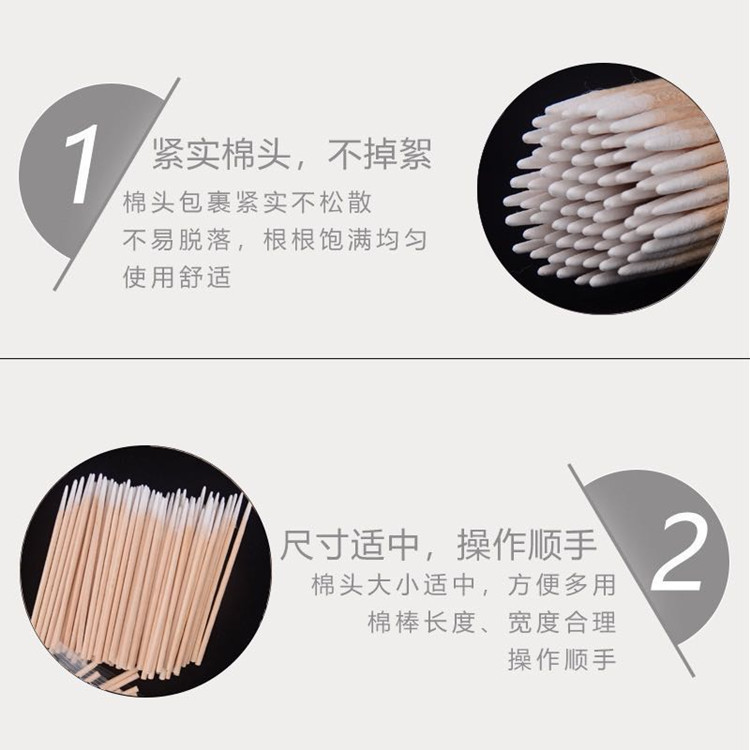 1 紧实棉头，不掉絮
棉头包裹紧实不松散
不易脱落，根根饱满均匀
使用舒适

尺寸适中，操作顺手 2
棉头大小适中，方便多用
棉棒长度、宽度合理
操作顺手