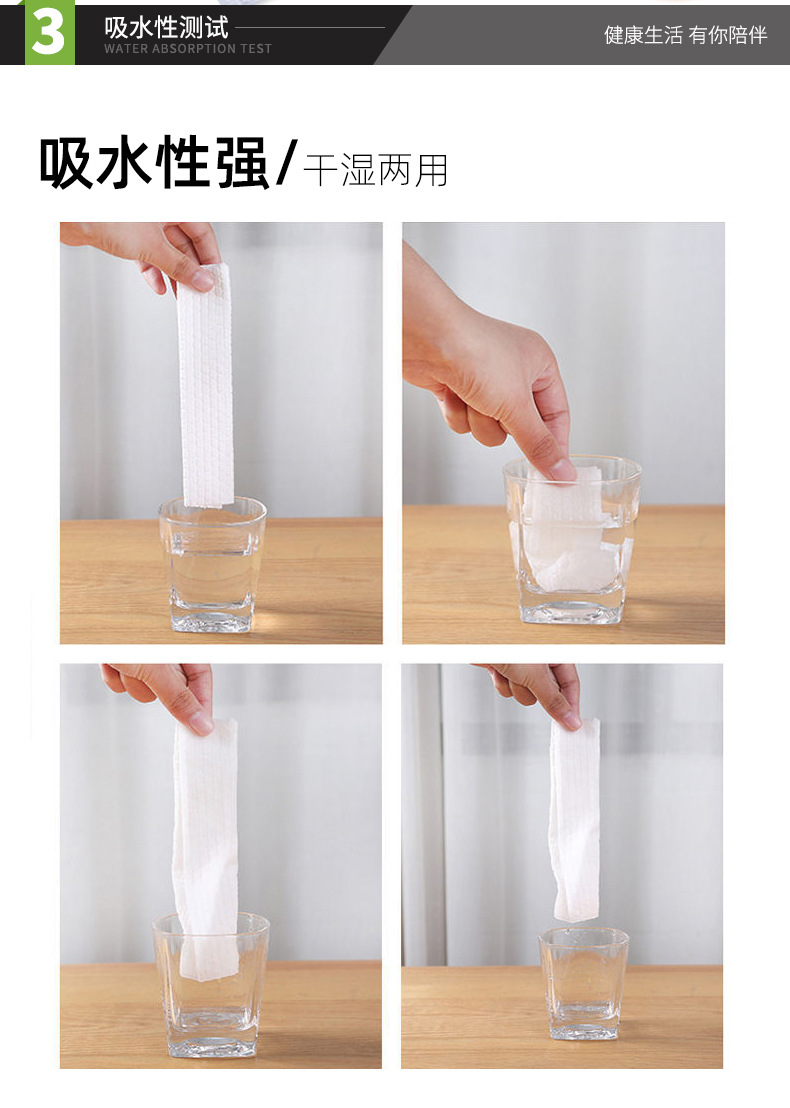 3
吸水性测试
WATER ABSORPTION TEST
健康生活 有你陪伴

吸水性强/干湿两用