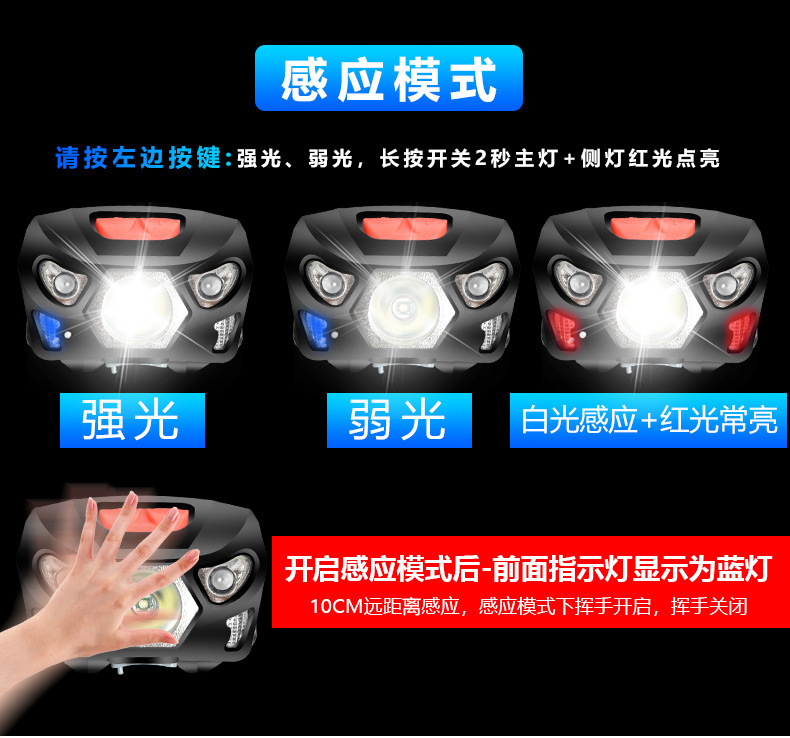 感应模式

请按左边按键：强光、弱光，长按开关2秒主灯+侧灯红光点亮

强光

弱光

白光感应+红光常亮

开启感应模式后-前面指示灯显示为蓝灯

10CM远距离感应，感应模式下挥手开启，挥手关闭