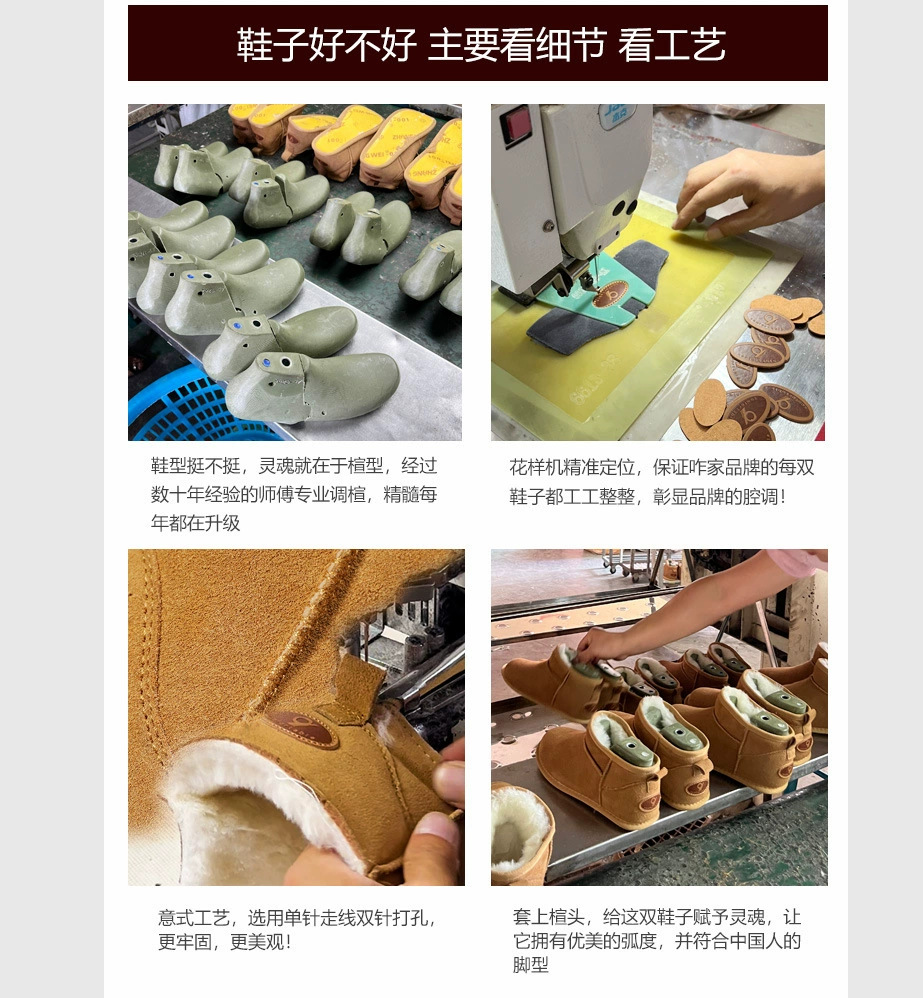 鞋子好不好 主要看细节 看工艺

鞋型挺不挺，灵魂就在于楦型，经过数十年经验的师傅专业调楦，精髓每年都在升级

花样机精准定位，保证咋家品牌的每双鞋子都工工整整，彰显品牌的腔调！

意式工艺，选用单针走线双针打孔，更牢固，更美观！

套上楦头，给这双鞋子赋予灵魂，让它拥有优美的弧度，并符合中国人的脚型