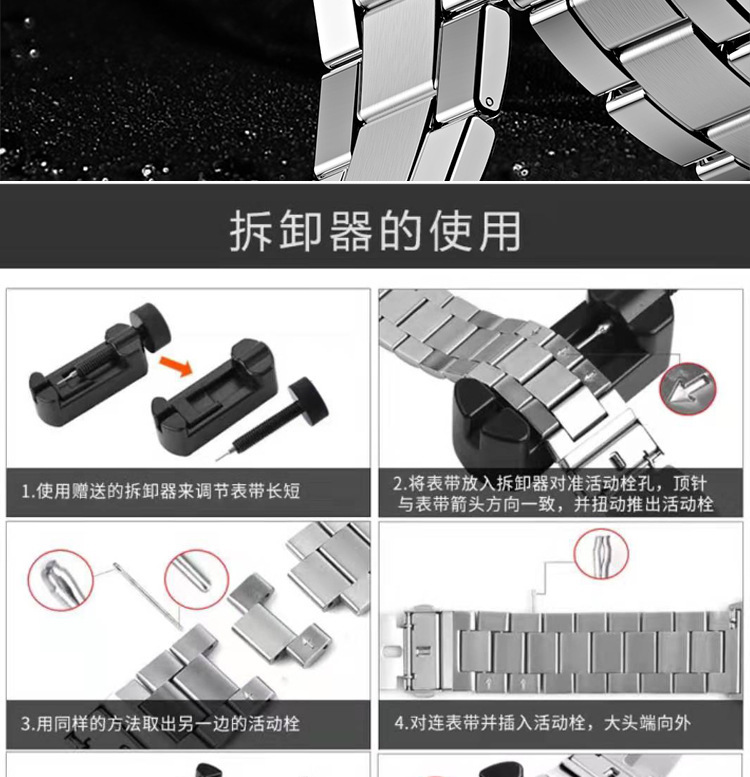 拆卸器的使用

1.使用赠送的拆卸器来调节表带长短

2.将表带放入拆卸器对准活动栓孔，顶针与表带箭头方向一致，并扭动推出活动栓

3.用同样的方法取出另一边的活动栓

4.对连表带并插入活动栓，大头端向外