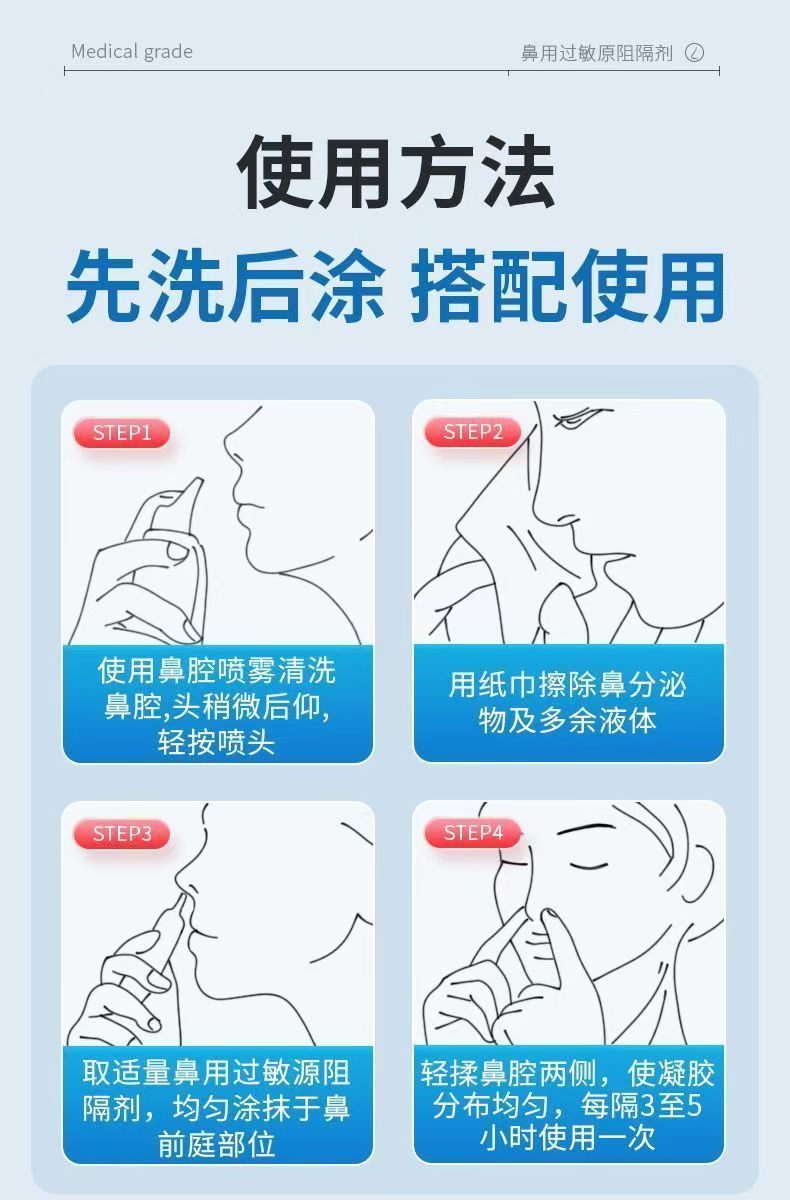 Medical grade

鼻用过敏原阻隔剂

使用方法

先洗后涂 搭配使用

STEP1

使用鼻腔喷雾清洗鼻腔,头稍微后仰,轻按喷头

STEP2

用纸巾擦除鼻分泌物及多余液体

STEP3

取适量鼻用过敏源阻隔剂，均匀涂抹于鼻前庭部位

STEP4

轻揉鼻腔两侧，使凝胶分布均匀，每隔3至5小时使用一次