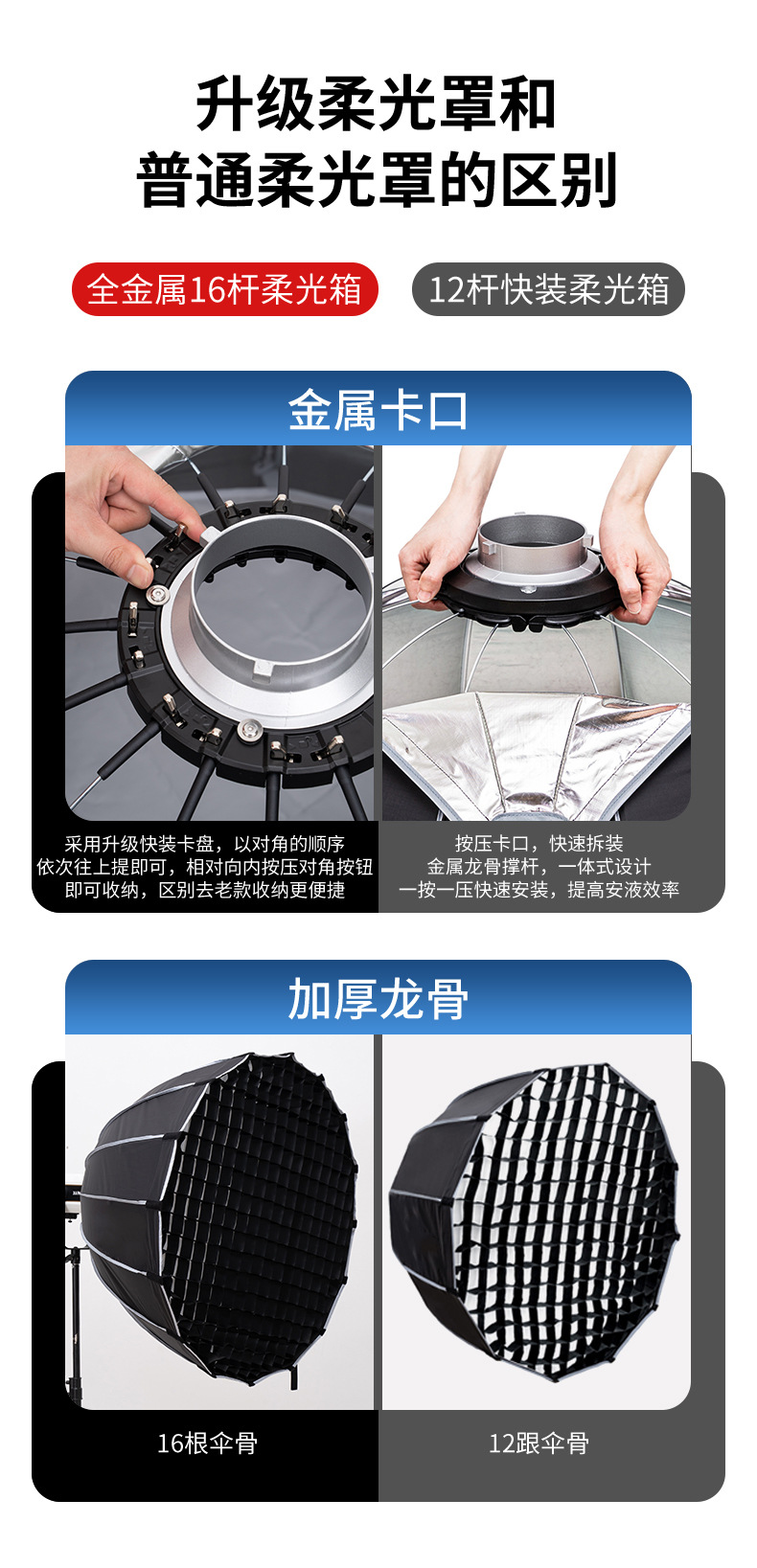 升级柔光罩和
普通柔光罩的区别

全金属16杆柔光箱

12杆快装柔光箱

金属卡口

采用升级快装卡盘，以对角的顺序
依次往上提即可，相对向内按压对角按钮
即可收纳，区别去老款收纳更便捷

按压卡口，快速拆装
金属龙骨撑杆，一体式设计
一按一压快速安装，提高安液效率

加厚龙骨

16根伞骨

12跟伞骨