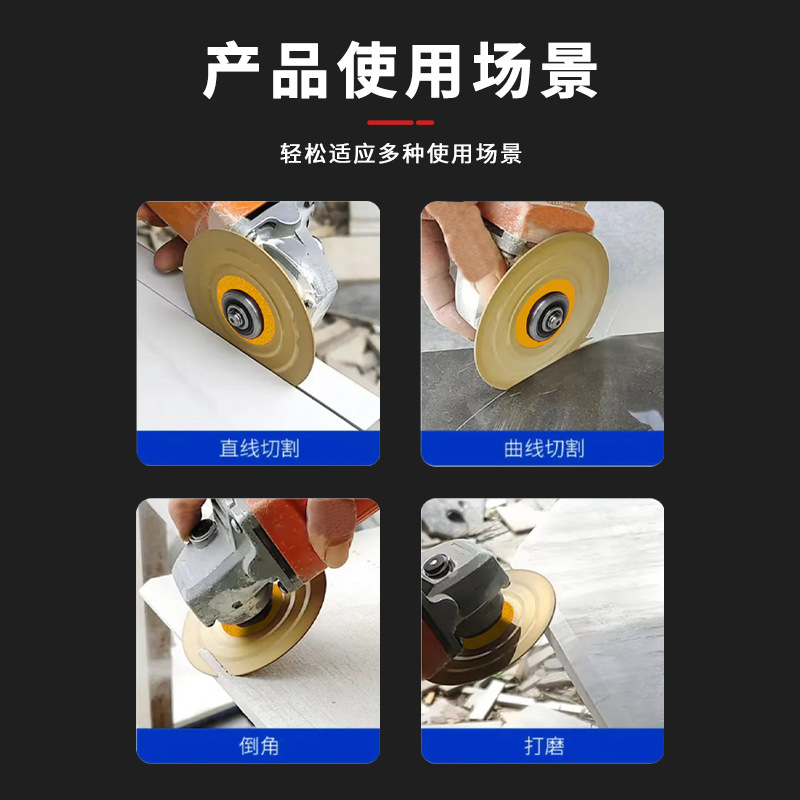 产品使用场景

轻松适应多种使用场景

直线切割

曲线切割

倒角

打磨