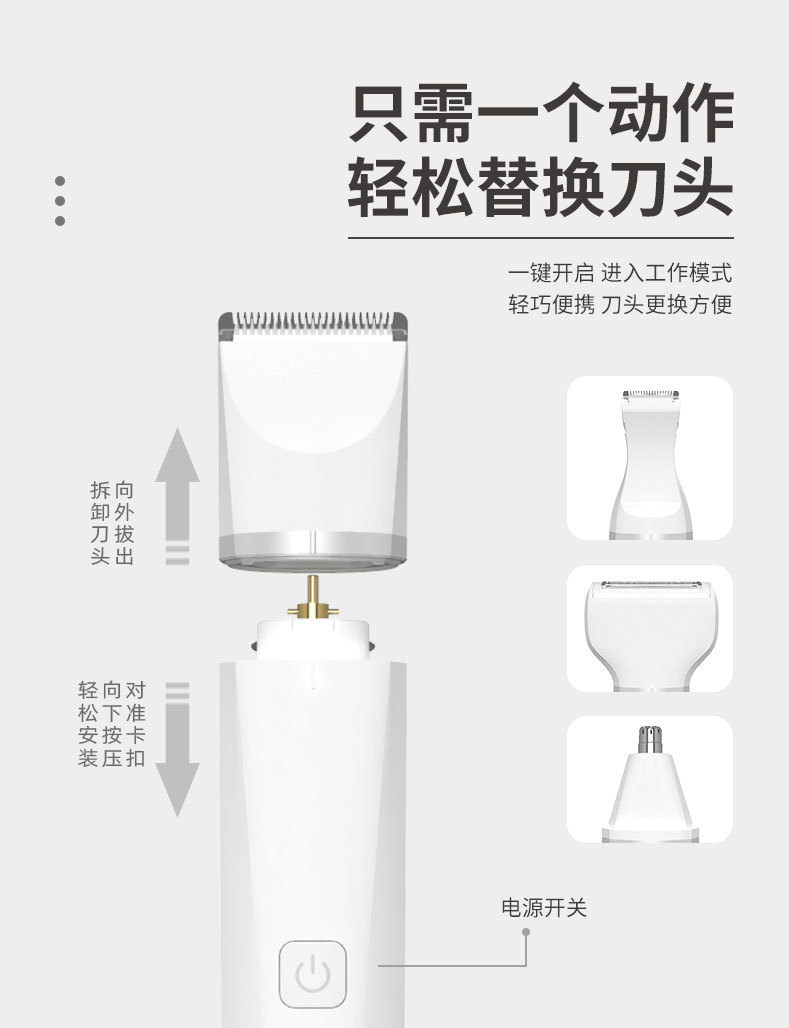 只需一个动作
轻松替换刀头

一键开启 进入工作模式
轻巧便携 刀头更换方便

向外拔出
拆卸刀头

对准卡扣
向下按压
轻松安装

电源开关