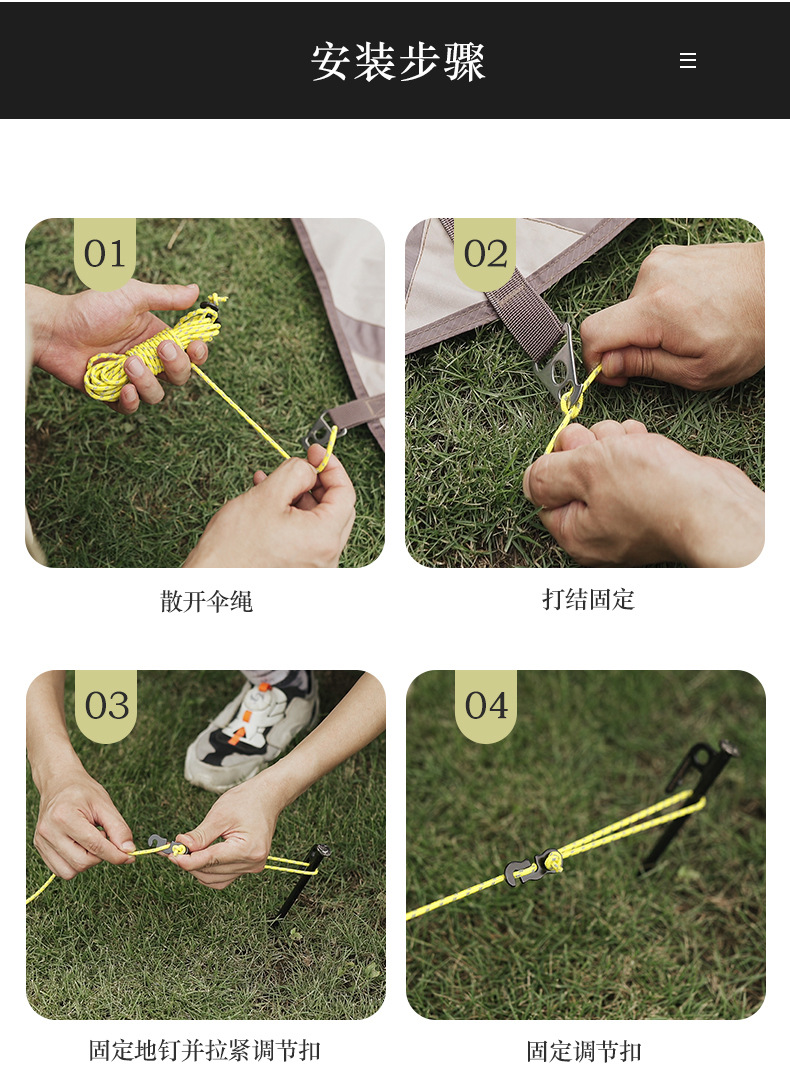 安装步骤

01

散开伞绳

02

打结固定

03

固定地钉并拉紧调节扣

04

固定调节扣