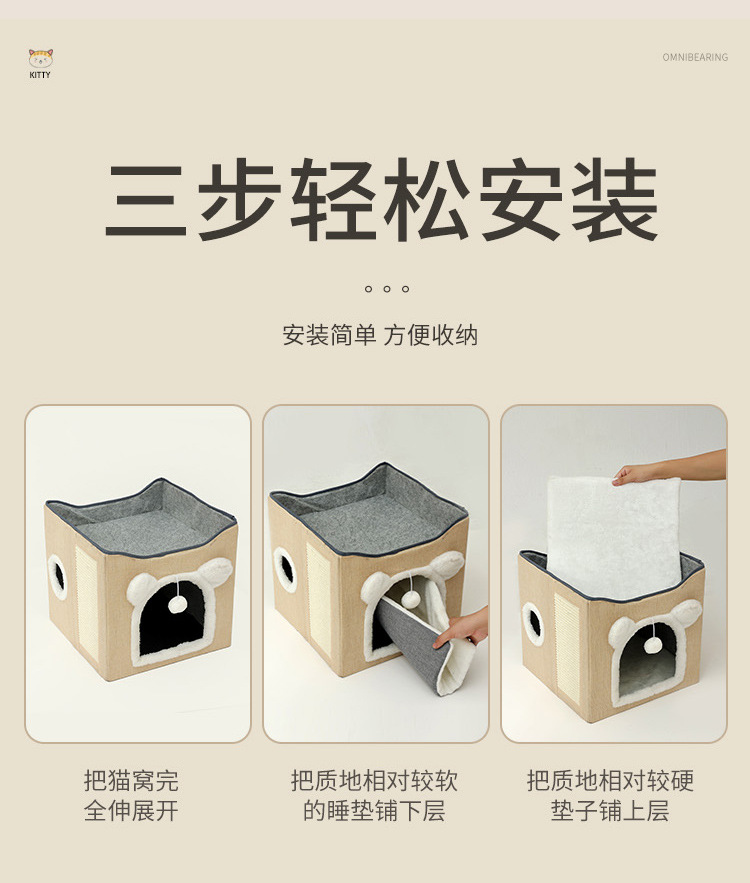 KITTY

OMNIBEARING

三步轻松安装

安装简单 方便收纳

把猫窝完全伸展开

把质地相对较软的睡垫铺下层

把质地相对较硬垫子铺上层