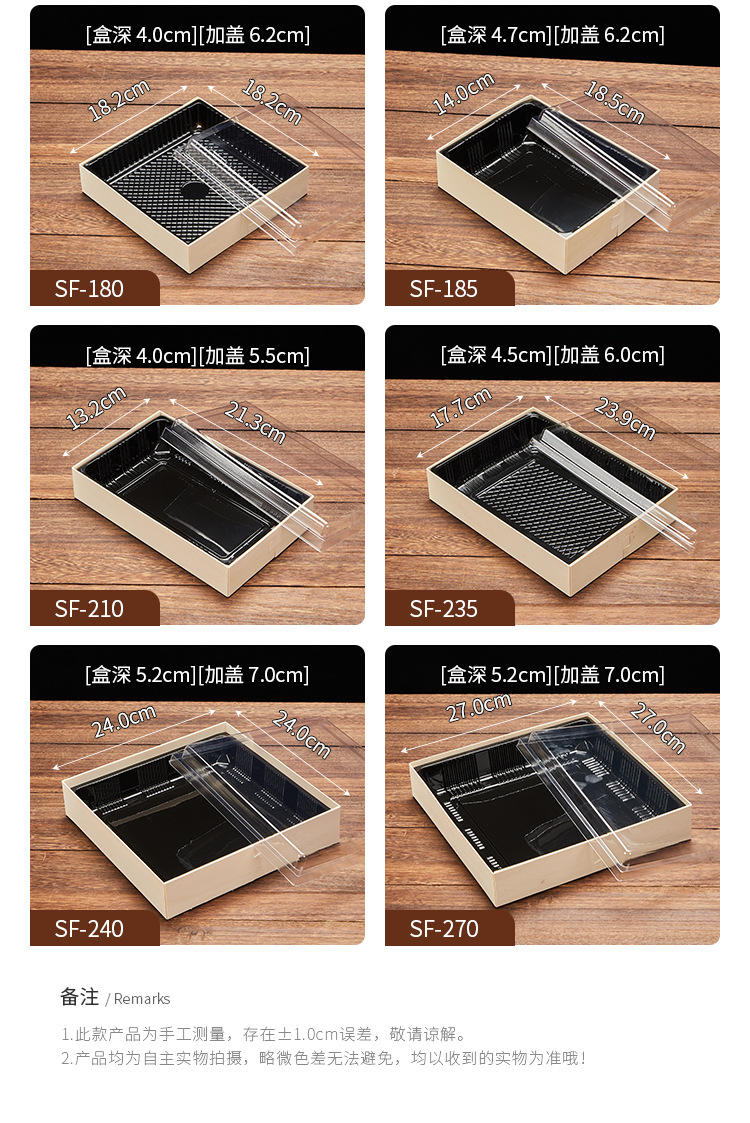 [盒深 4.0cm][加盖 6.2cm]
18.2cm
18.2cm
SF-180

[盒深 4.7cm][加盖 6.2cm]
14.0cm
18.5cm
SF-185

[盒深 4.0cm][加盖 5.5cm]
13.2cm
21.3cm
SF-210

[盒深 4.5cm][加盖 6.0cm]
17.7cm
23.9cm
SF-235

[盒深 5.2cm][加盖 7.0cm]
24.0cm
24.0cm
SF-240

[盒深 5.2cm][加盖 7.0cm]
27.0cm
27.0cm
SF-270

备注 / Remarks

1.此款产品为手工测量，存在±1.0cm误差，敬请谅解。
2.产品均为自主实物拍摄，略微色差无法避免，均以收到的实物为准哦！