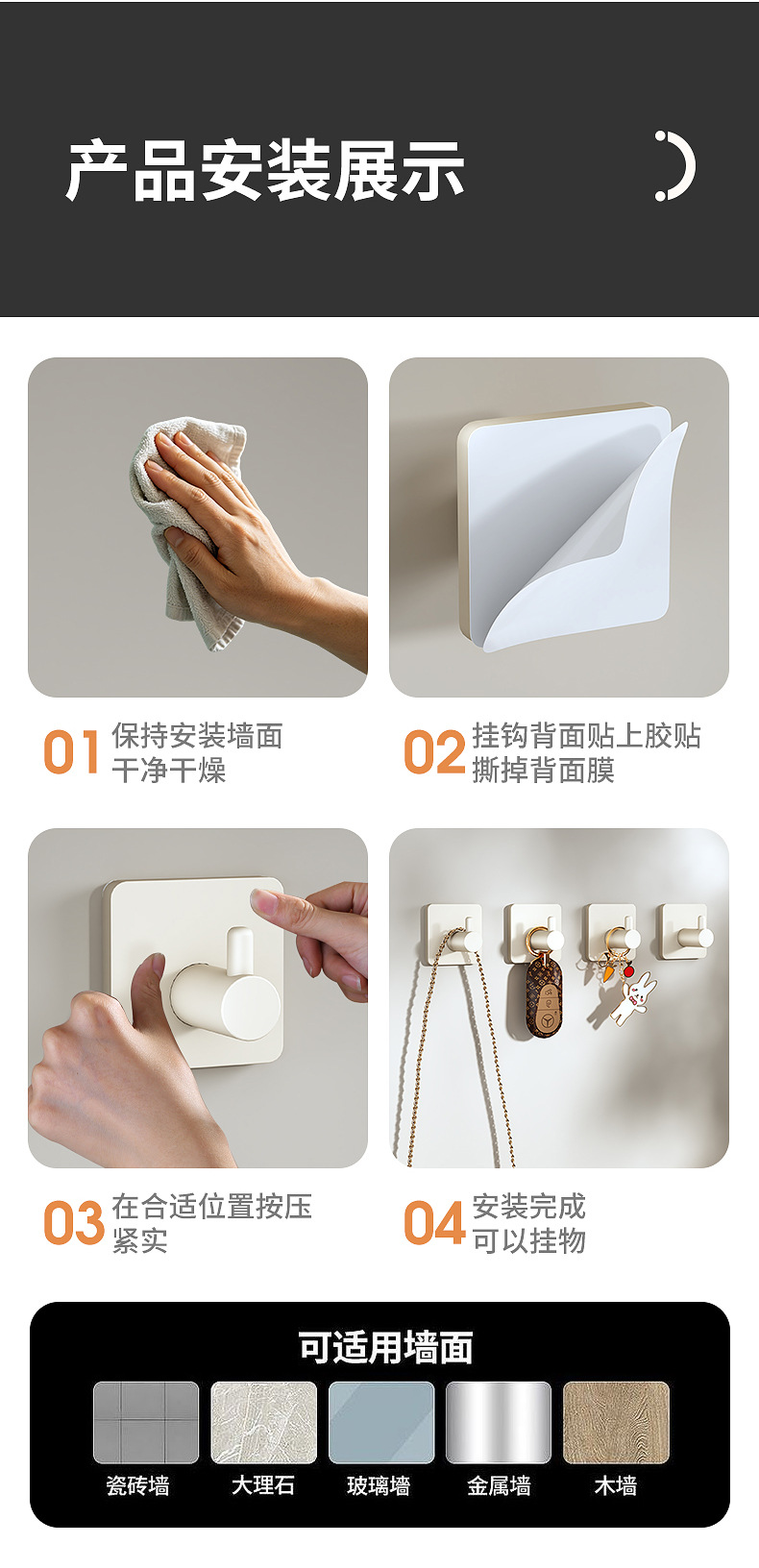 产品安装展示

01 保持安装墙面 干净干燥

02 挂钩背面贴上胶贴 撕掉背面膜

03 在合适位置按压 紧实

04 安装完成 可以挂物

可适用墙面

瓷砖墙 大理石 玻璃墙 金属墙 木墙