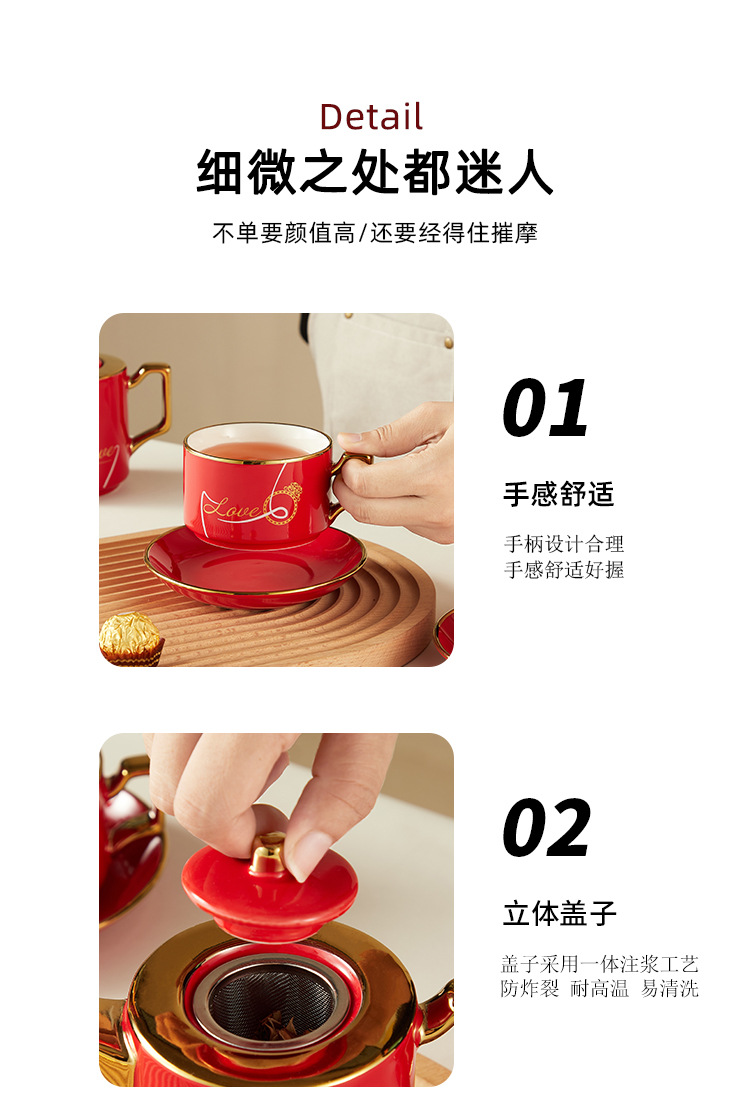 Detail
细微之处都迷人

不单要颜值高/还要经得住摧摩

Love

01

手感舒适

手柄设计合理
手感舒适好握

02

立体盖子

盖子采用一体注浆工艺
防炸裂 耐高温 易清洗