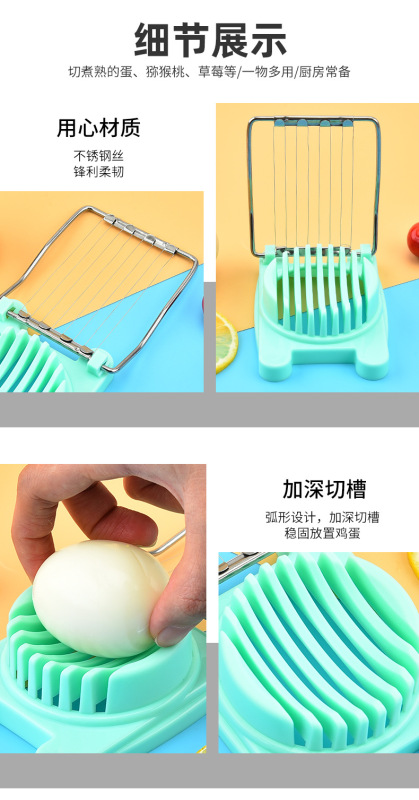 细节展示

切煮熟的蛋、猕猴桃、草莓等/一物多用/厨房常备

用心材质

不锈钢丝
锋利柔韧

加深切槽

弧形设计，加深切槽
稳固放置鸡蛋