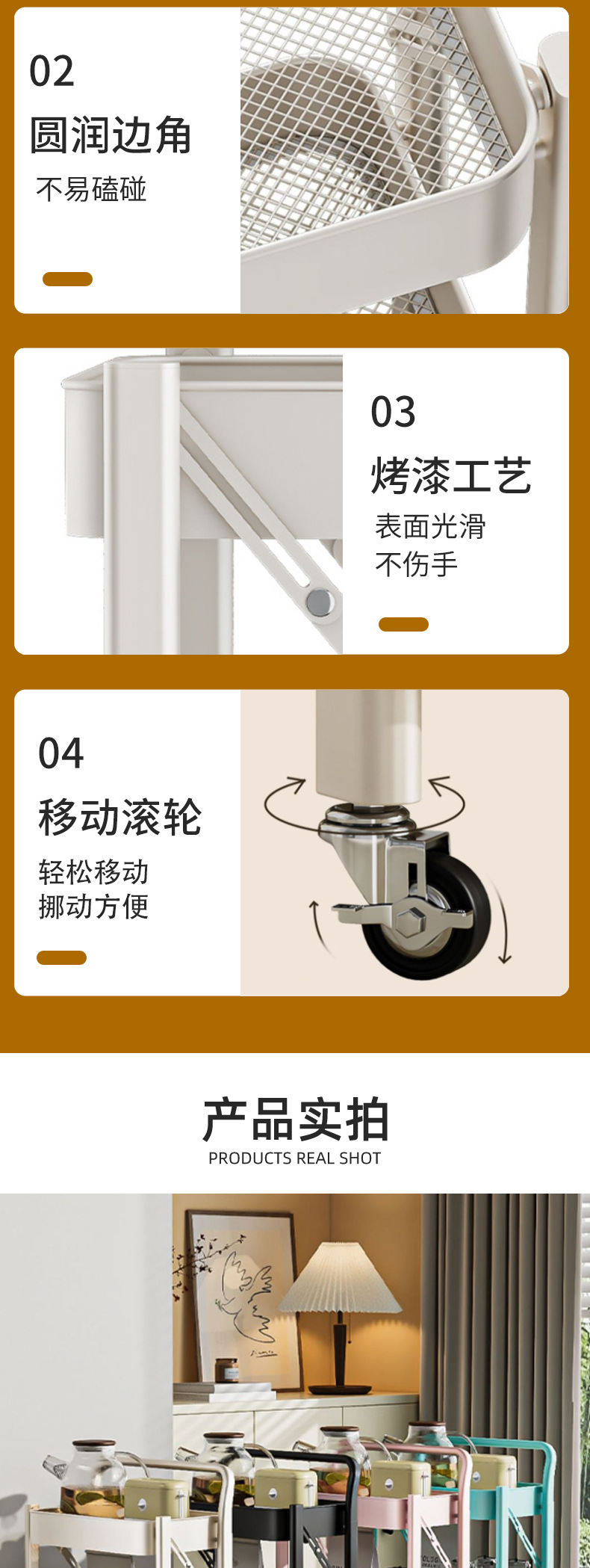 02
圆润边角
不易磕碰

03
烤漆工艺
表面光滑
不伤手

04
移动滚轮
轻松移动
挪动方便

产品实拍
PRODUCTS REAL SHOT