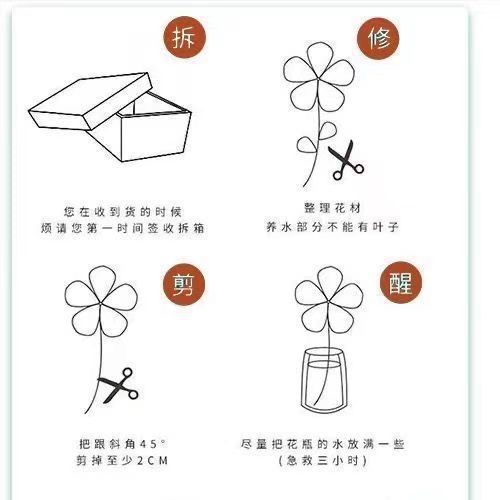 拆

您在收到货的时候
烦请您第一时间签收拆箱

修

整理花材
养水部分不能有叶子

剪

把跟斜角45°
剪掉至少2CM

醒

尽量把花瓶的水放满一些
(急救三小时)