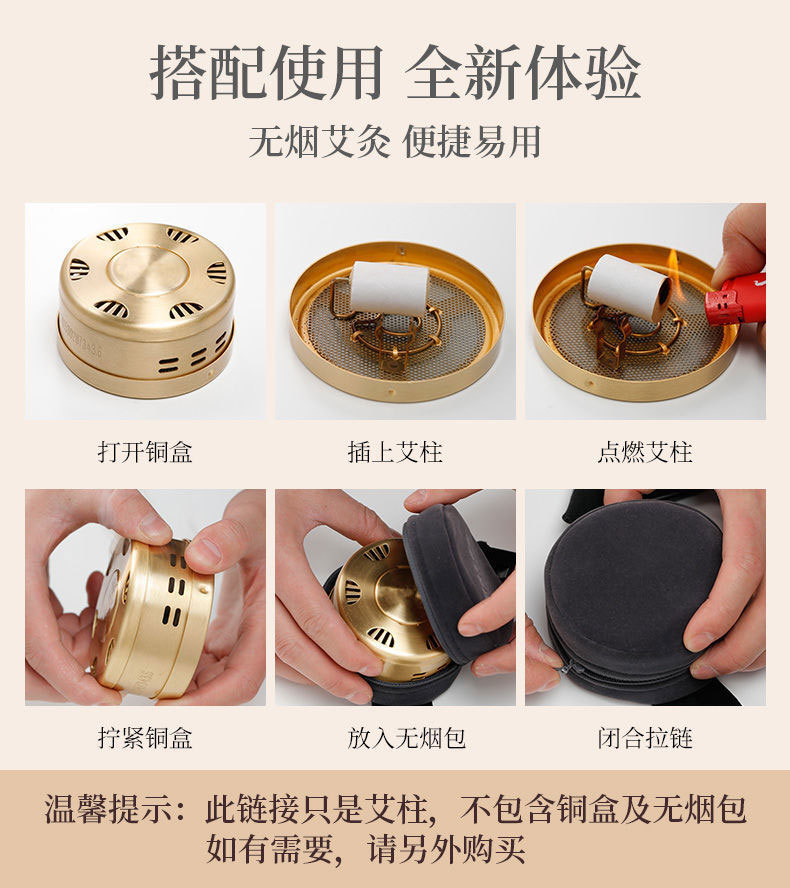 搭配使用 全新体验

无烟艾灸 便捷易用

打开铜盒

插上艾柱

点燃艾柱

拧紧铜盒

放入无烟包

闭合拉链

温馨提示：此链接只是艾柱，不包含铜盒及无烟包
如有需要，请另外购买