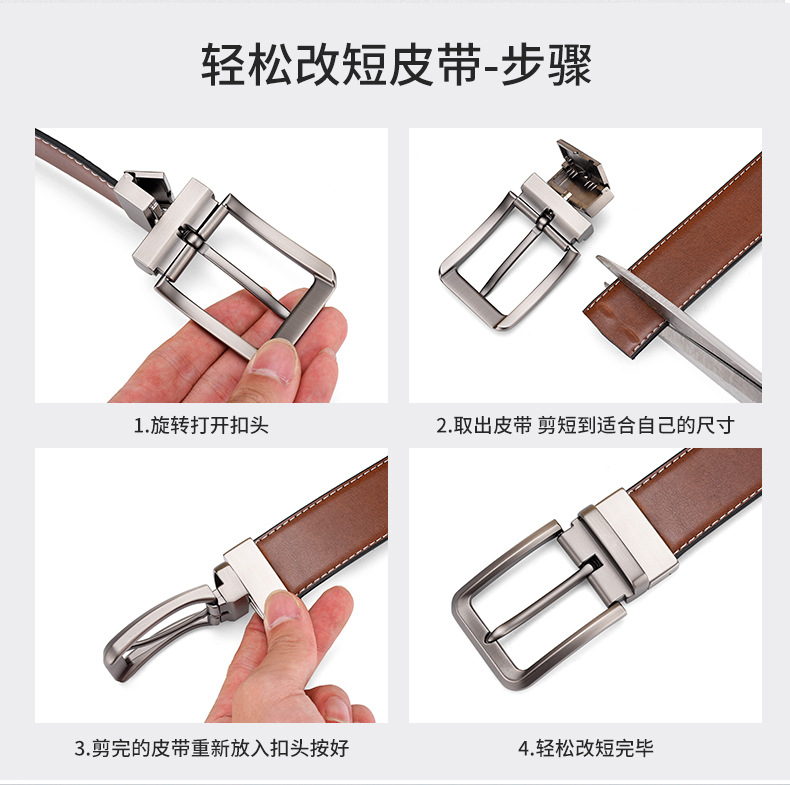 轻松改短皮带-步骤

1.旋转打开扣头

2.取出皮带 剪短到适合自己的尺寸

3.剪完的皮带重新放入扣头按好

4.轻松改短完毕