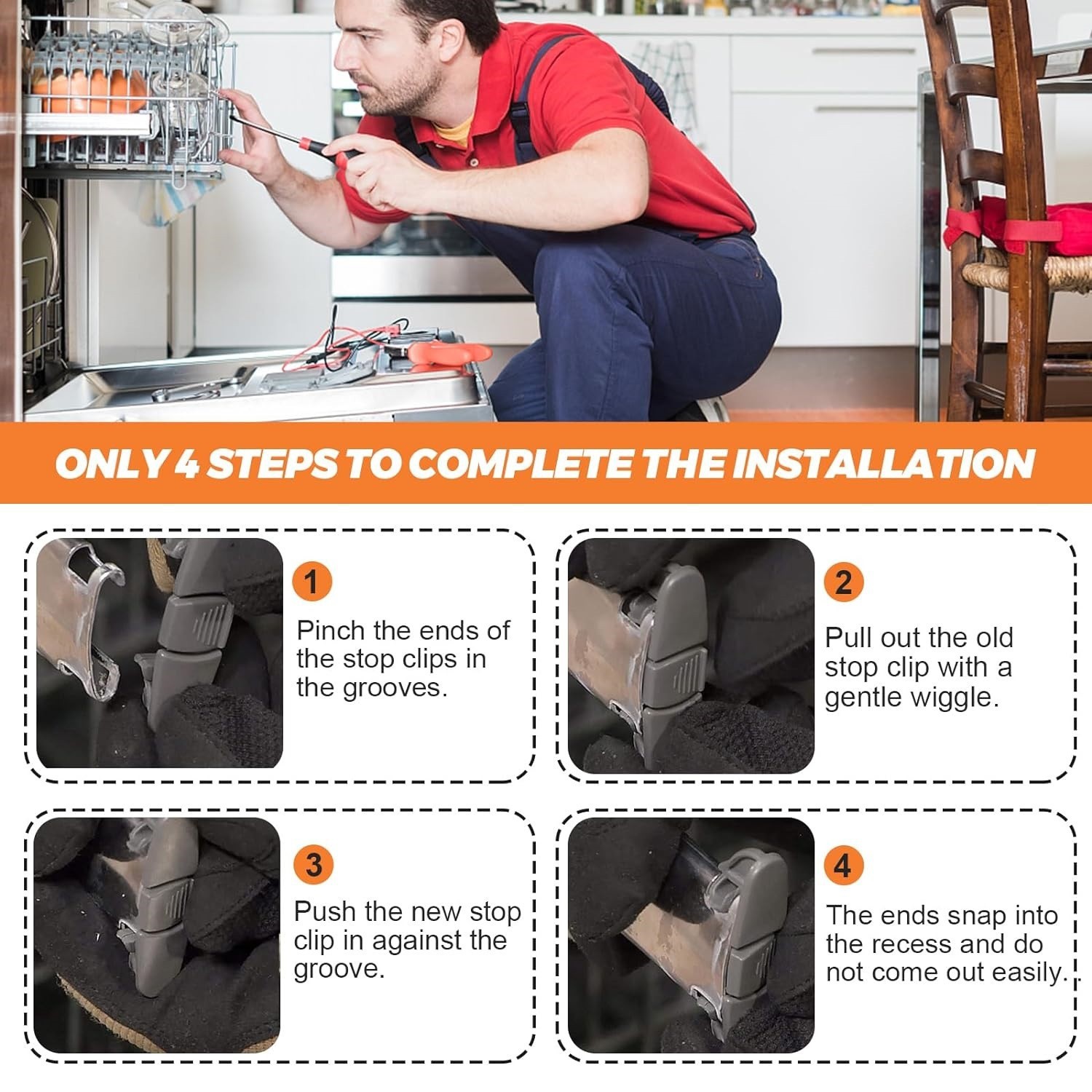 ONLY 4 STEPS TO COMPLETE THE INSTALLATION

1
Pinch the ends of the stop clips in the grooves.

2
Pull out the old stop clip with a gentle wiggle.

3
Push the new stop clip in against the groove.

4
The ends snap into the recess and do not come out easily.