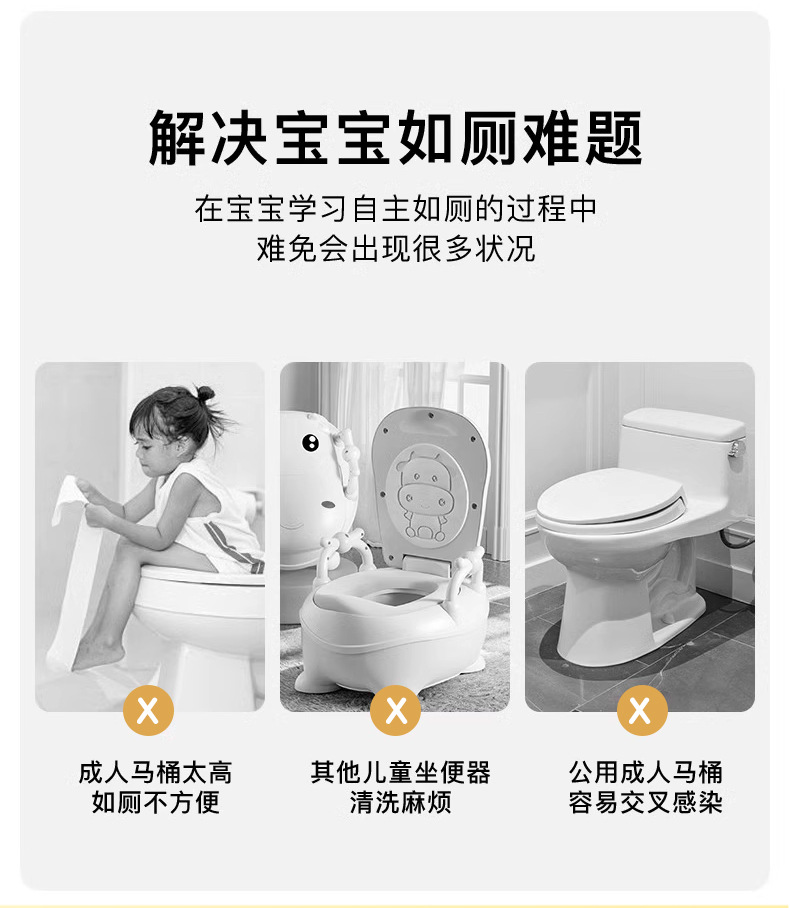 解决宝宝如厕难题

在宝宝学习自主如厕的过程中
难免会出现很多状况

X

成人马桶太高
如厕不方便

X

其他儿童坐便器
清洗麻烦

X

公用成人马桶
容易交叉感染