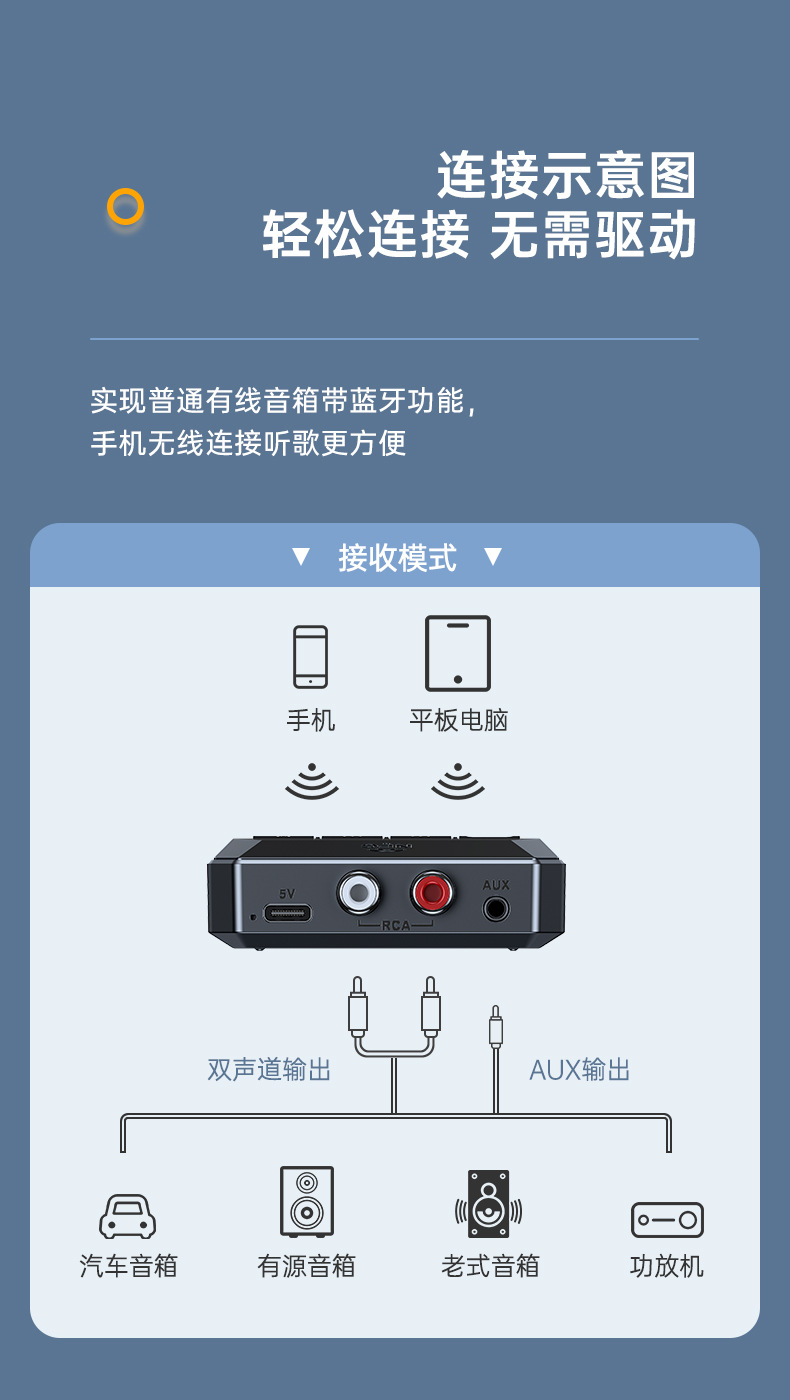 连接示意图
轻松连接 无需驱动

实现普通有线音箱带蓝牙功能，
手机无线连接听歌更方便

▼ 接收模式 ▼

手机 平板电脑

5V RCA AUX

双声道输出 AUX输出

汽车音箱 有源音箱 老式音箱 功放机