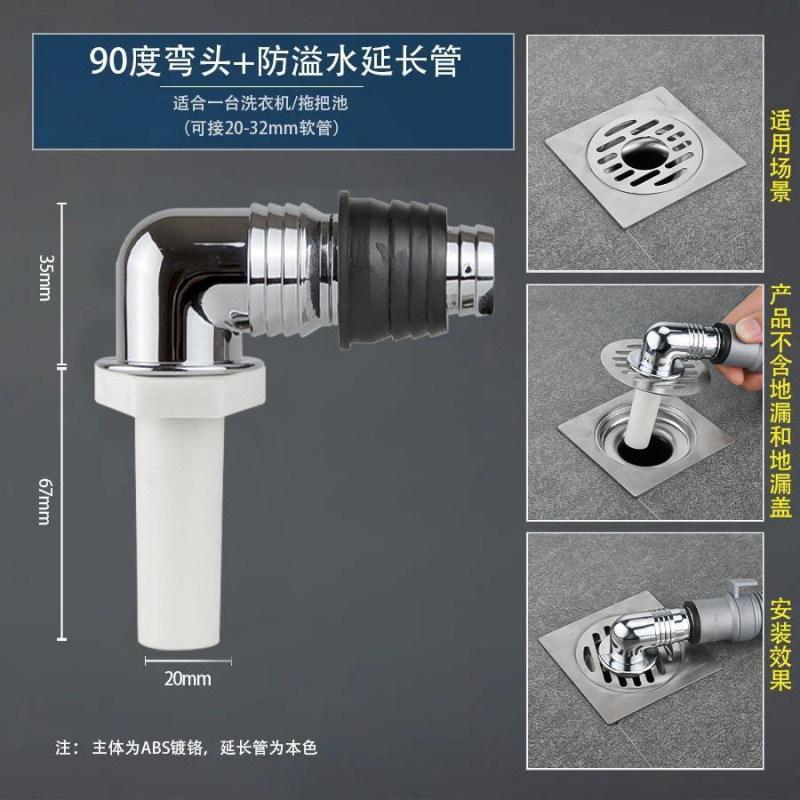 90度弯头+防溢水延长管

适合一台洗衣机/拖把池
（可接20-32mm软管）

35mm

67mm

20mm

注：主体为ABS镀铬，延长管为本色

适用场景

产品不含地漏和地漏盖

安装效果