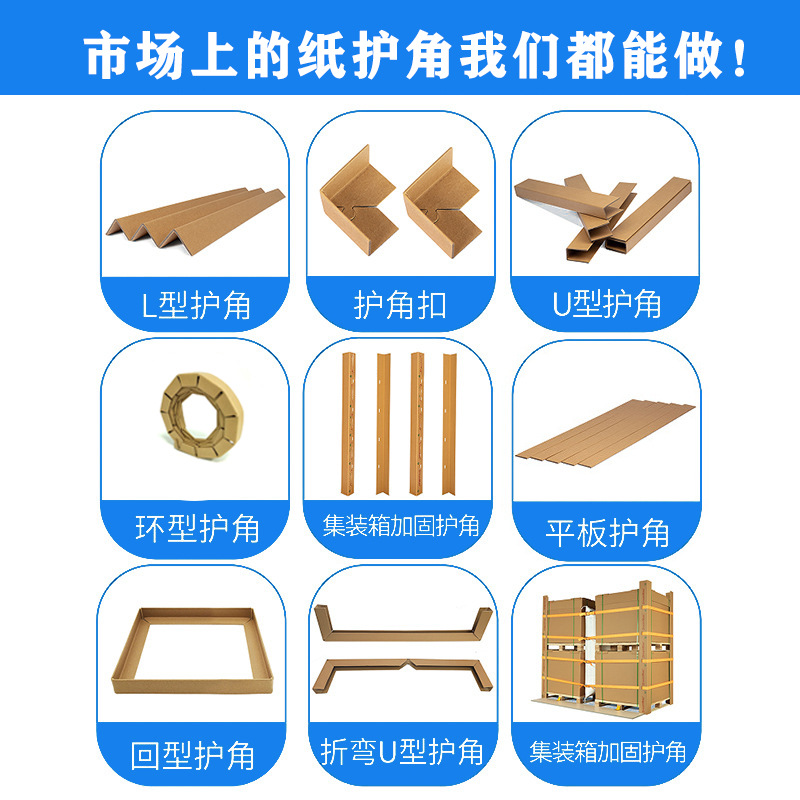 市场上的纸护角我们都能做！

L型护角

护角扣

U型护角

环型护角

集装箱加固护角

平板护角

回型护角

折弯U型护角

集装箱加固护角