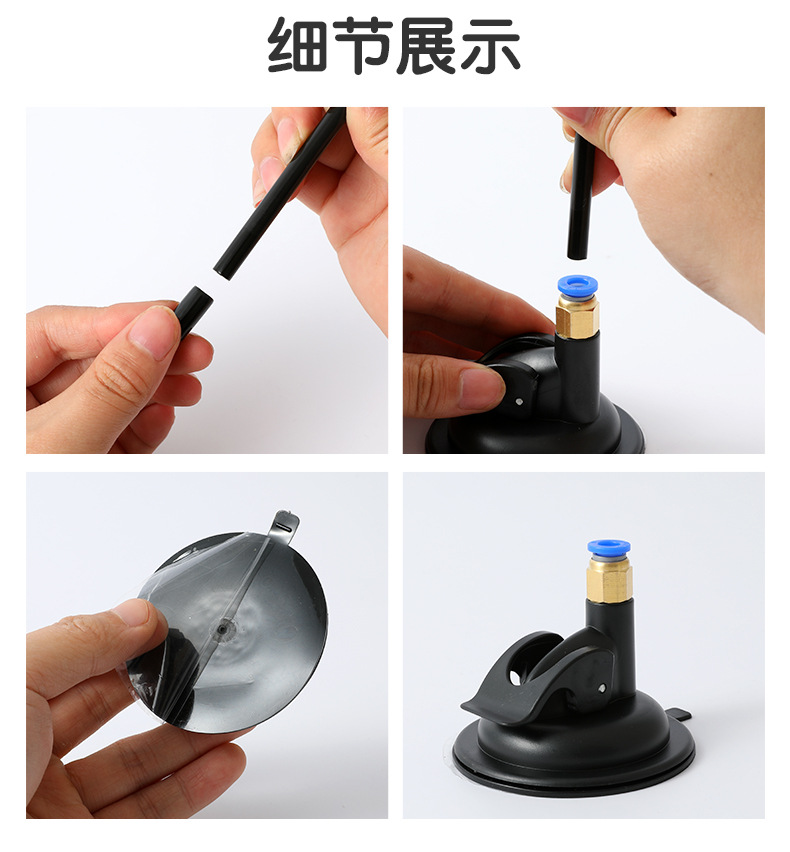 细节展示