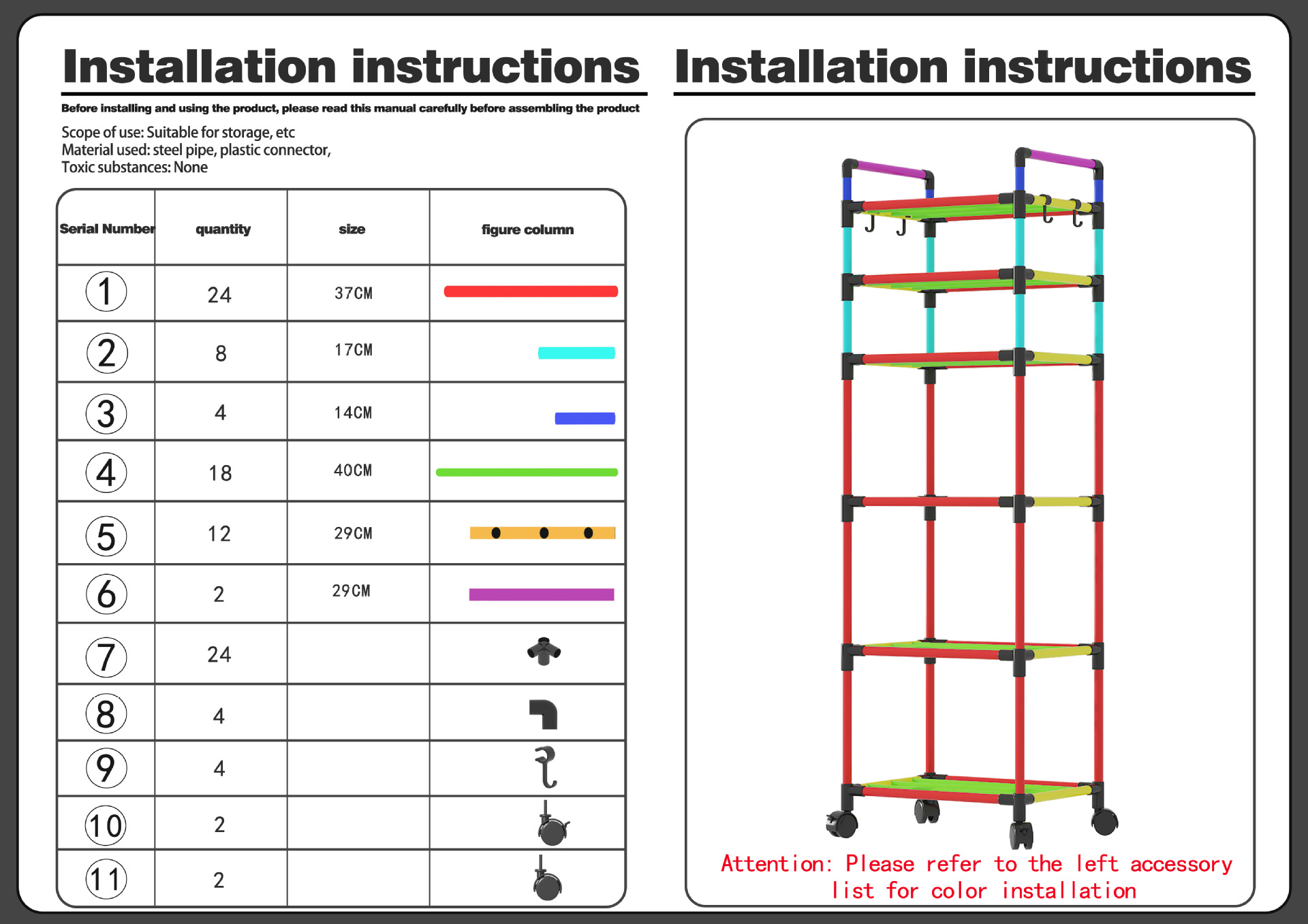 Installation instructions

Before installing and using the product, please read this manual carefully before assembling the product

Scope of use: Suitable for storage, etc
Material used: steel pipe, plastic connector,
Toxic substances: None

| Serial Number | quantity | size | figure column |
|---|---|---|---|
| 1 | 24 | 37CM | |
| 2 | 8 | 17CM | |
| 3 | 4 | 14CM | |
| 4 | 18 | 40CM | |
| 5 | 12 | 29CM | |
| 6 | 2 | 29CM | |
| 7 | 24 | | |
| 8 | 4 | | |
| 9 | 4 | | |
| 10 | 2 | | |
| 11 | 2 | | |

Installation instructions

Attention: Please refer to the left accessory list for color installation