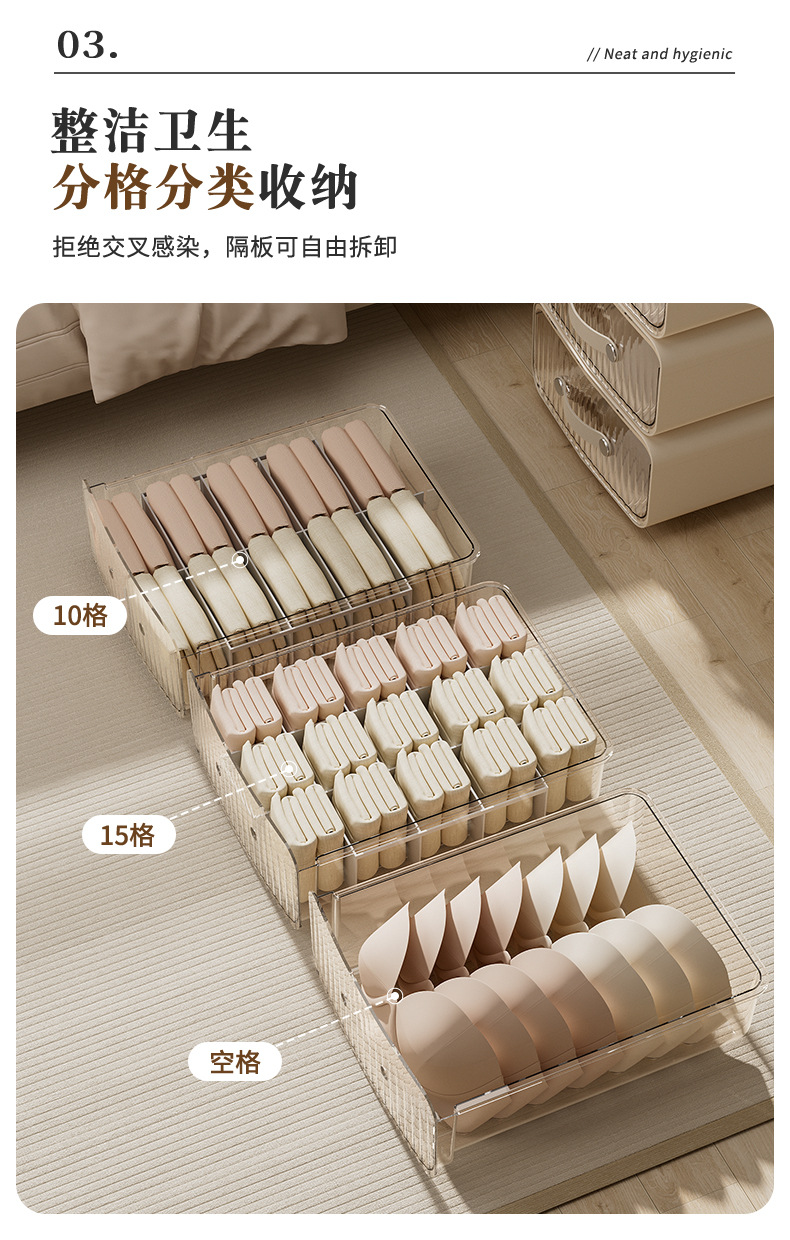 03.

// Neat and hygienic

整洁卫生
分格分类收纳

拒绝交叉感染，隔板可自由拆卸

10格

15格

空格