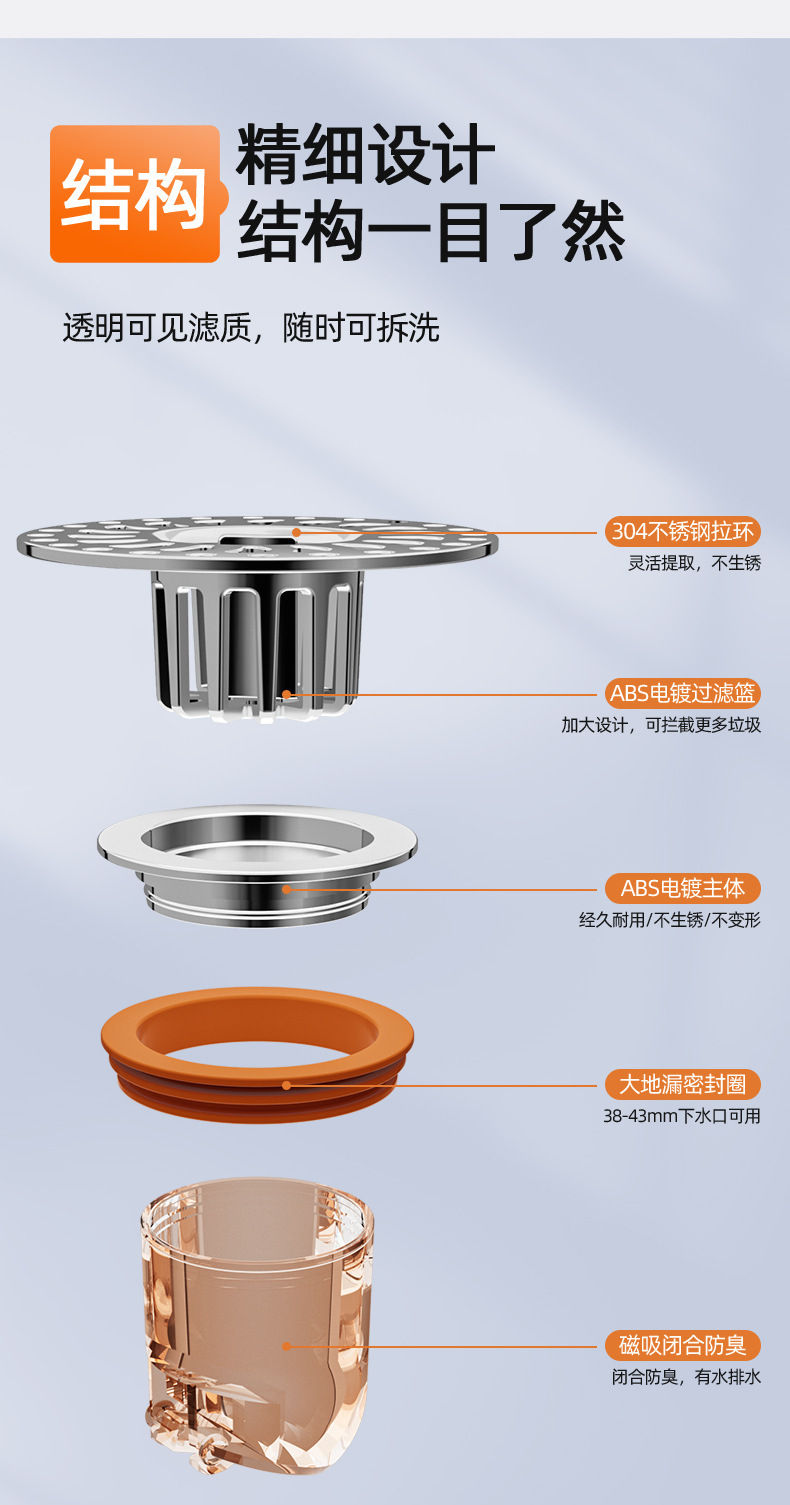 结构

精细设计
结构一目了然

透明可见滤质，随时可拆洗

304不锈钢拉环
灵活提取，不生锈

ABS电镀过滤篮
加大设计，可拦截更多垃圾

ABS电镀主体
经久耐用/不生锈/不变形

大地漏密封圈
38-43mm下水口可用

磁吸闭合防臭
闭合防臭，有水排水