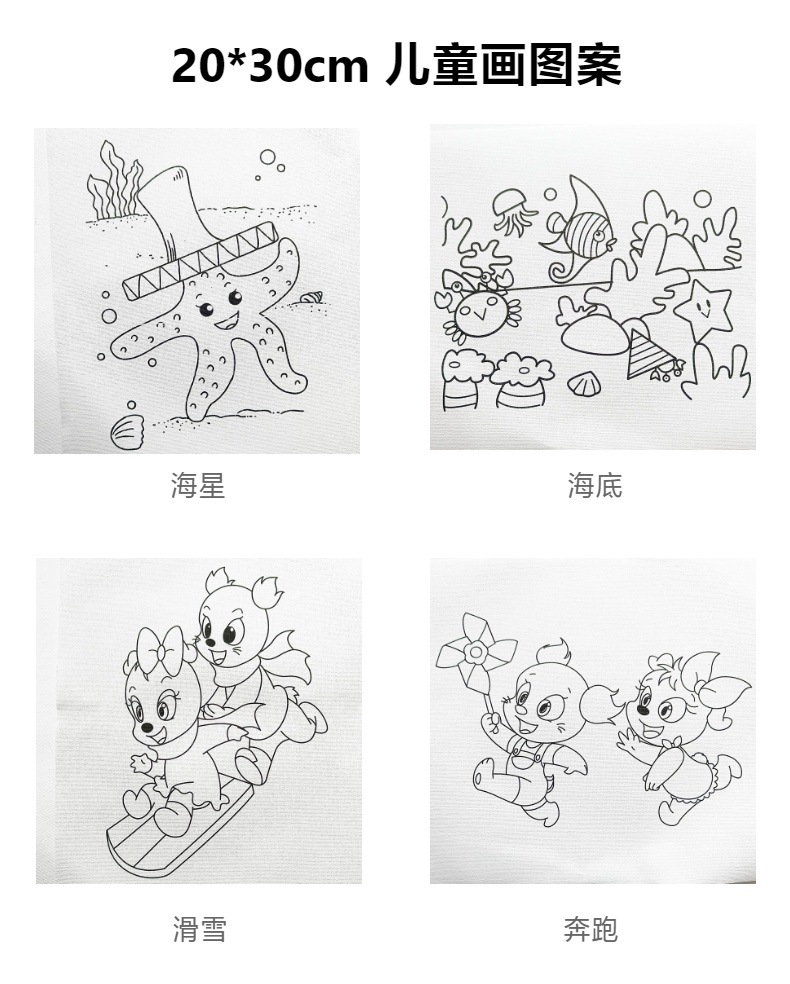 20*30cm 儿童画图案

海星

海底

滑雪

奔跑