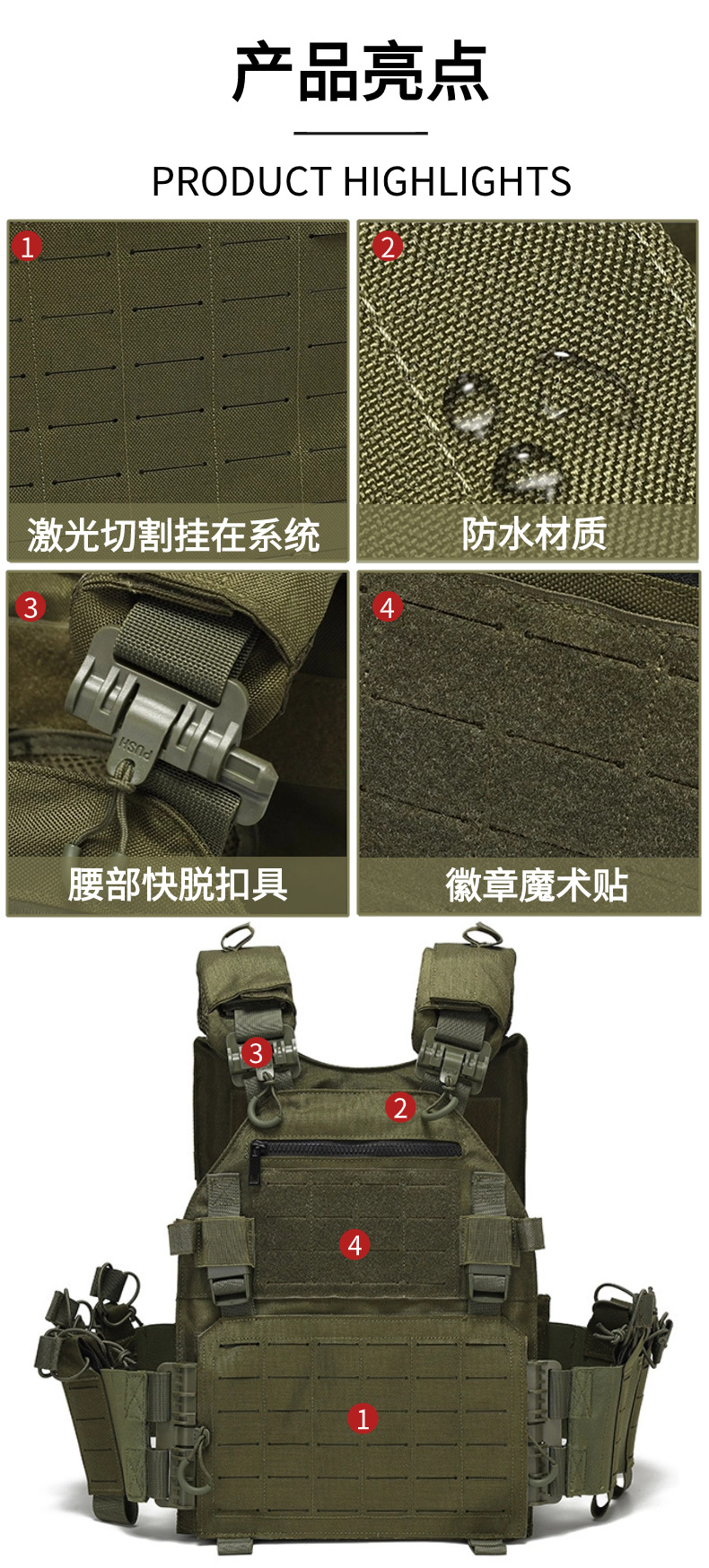 产品亮点

PRODUCT HIGHLIGHTS

1
激光切割挂在系统

2
防水材质

3
PUSH
腰部快脱扣具

4
徽章魔术贴

3

2

4

1